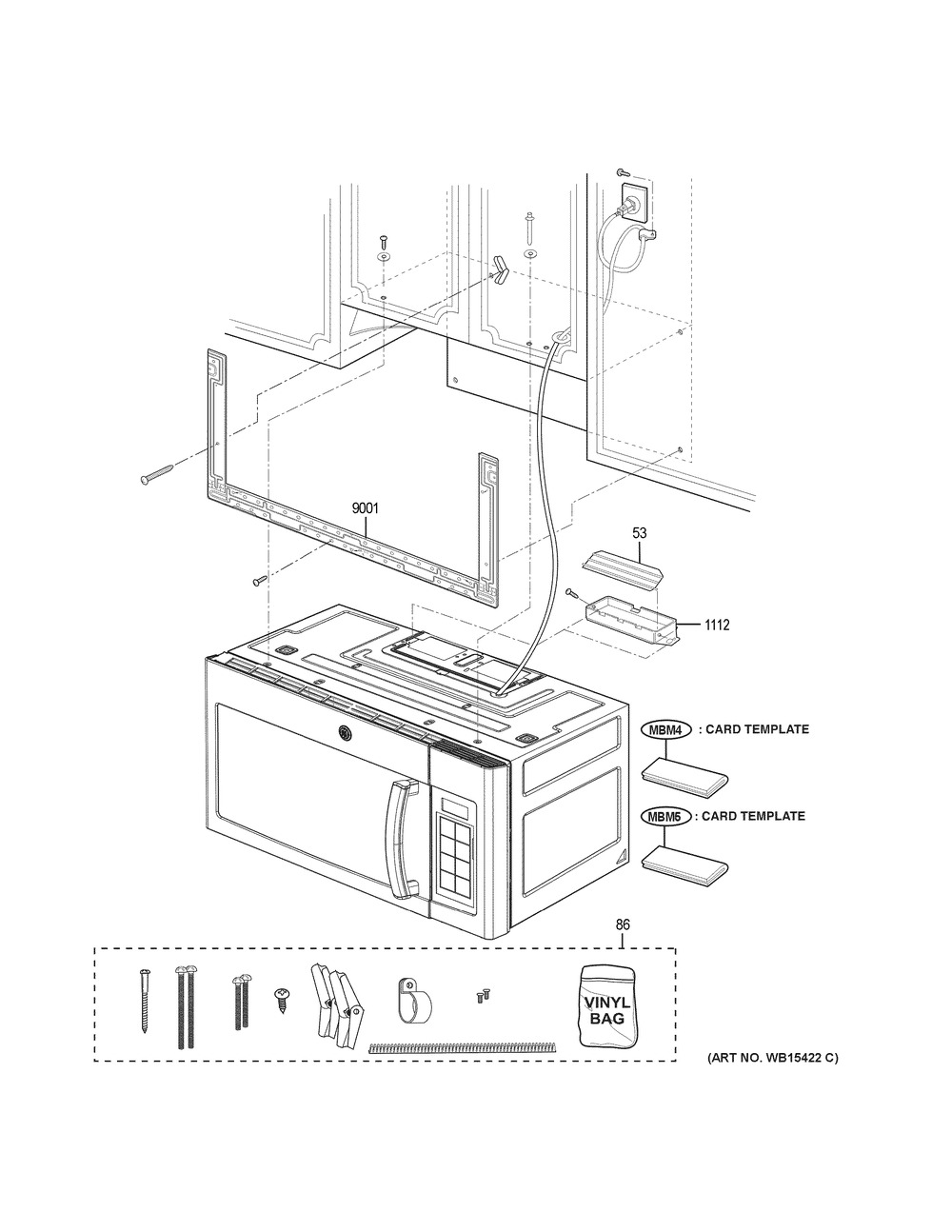 9001

53

1112

MBM4 : CARD TEMPLATE

MBM5 : CARD TEMPLATE

86

VINYL BAG

(ART NO. WB15422 C)