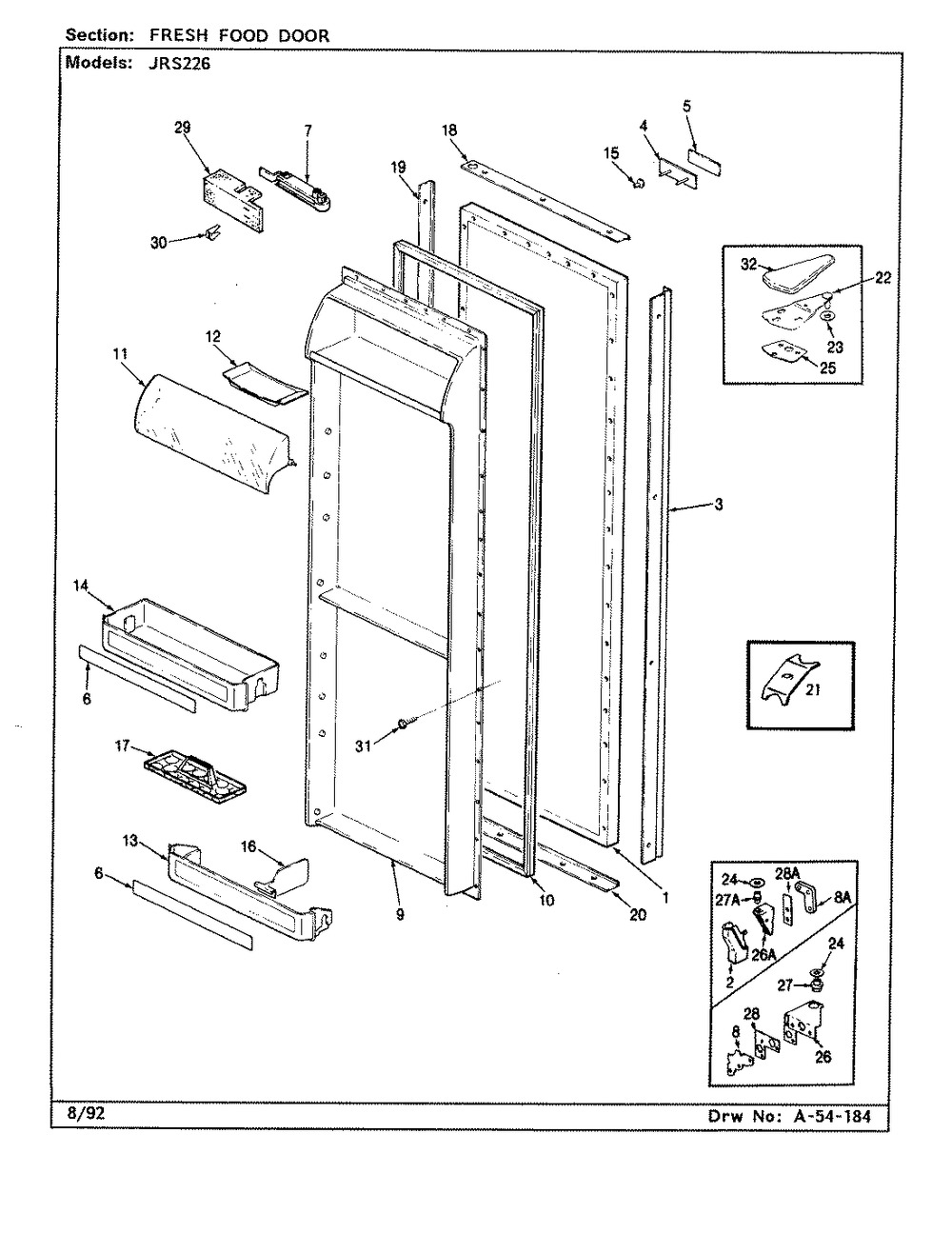 Section: FRESH FOOD DOOR
Models: JRS226

29
7
18
19
15
4
5
30
32
22
23
25
12
11
3
14
6
21
31
17
13
16
6
9
10
20
1
24
28A
27A
8A
26A
2
24
27
28
8
26

8/92
Drw No: A-54-184