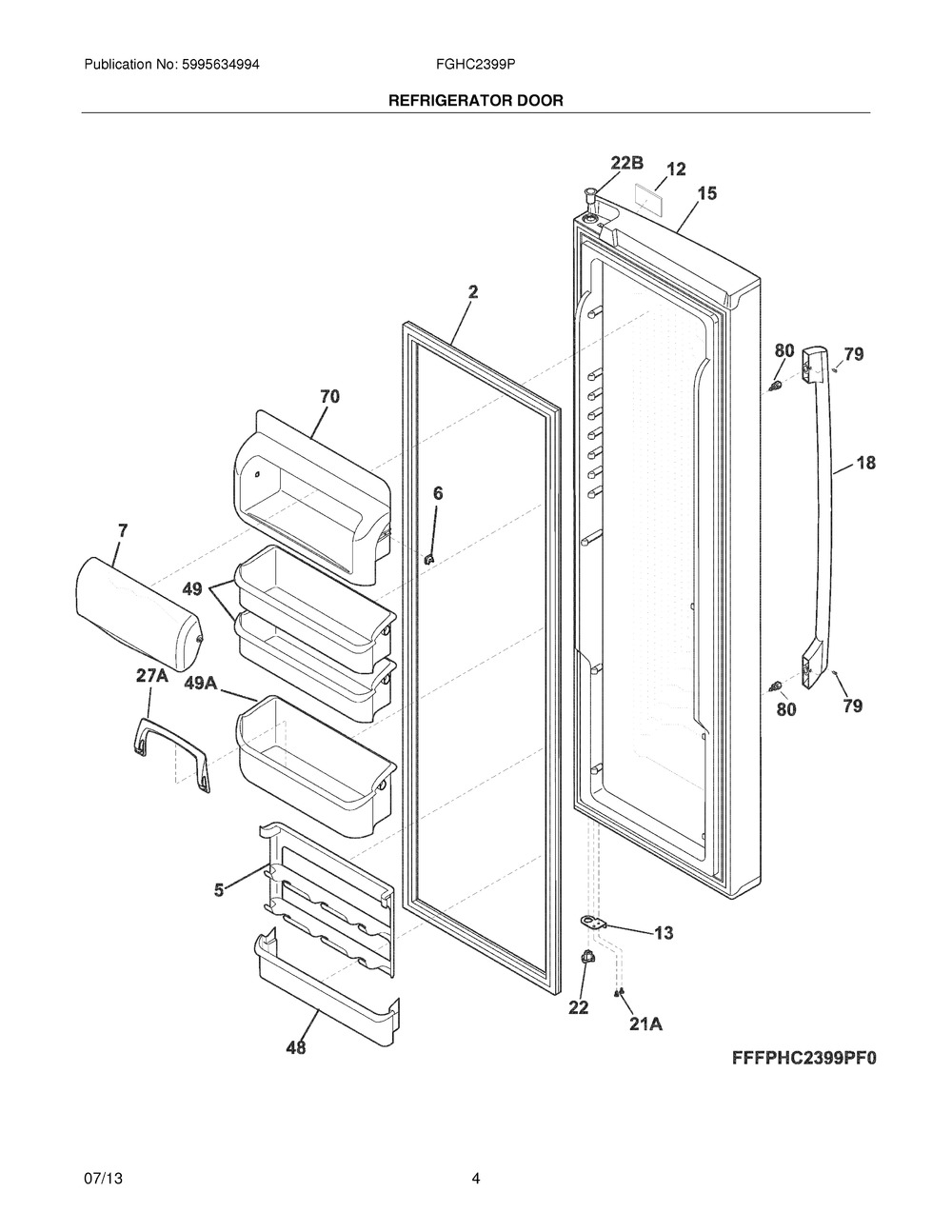 Publication No: 5995634994 FGHC2399P

REFRIGERATOR DOOR

22B
12
15
2
80
79
70
18
6
7
49
27A
49A
80
79
5
13
22
21A
48

FFFPHC2399PF0

07/13 4