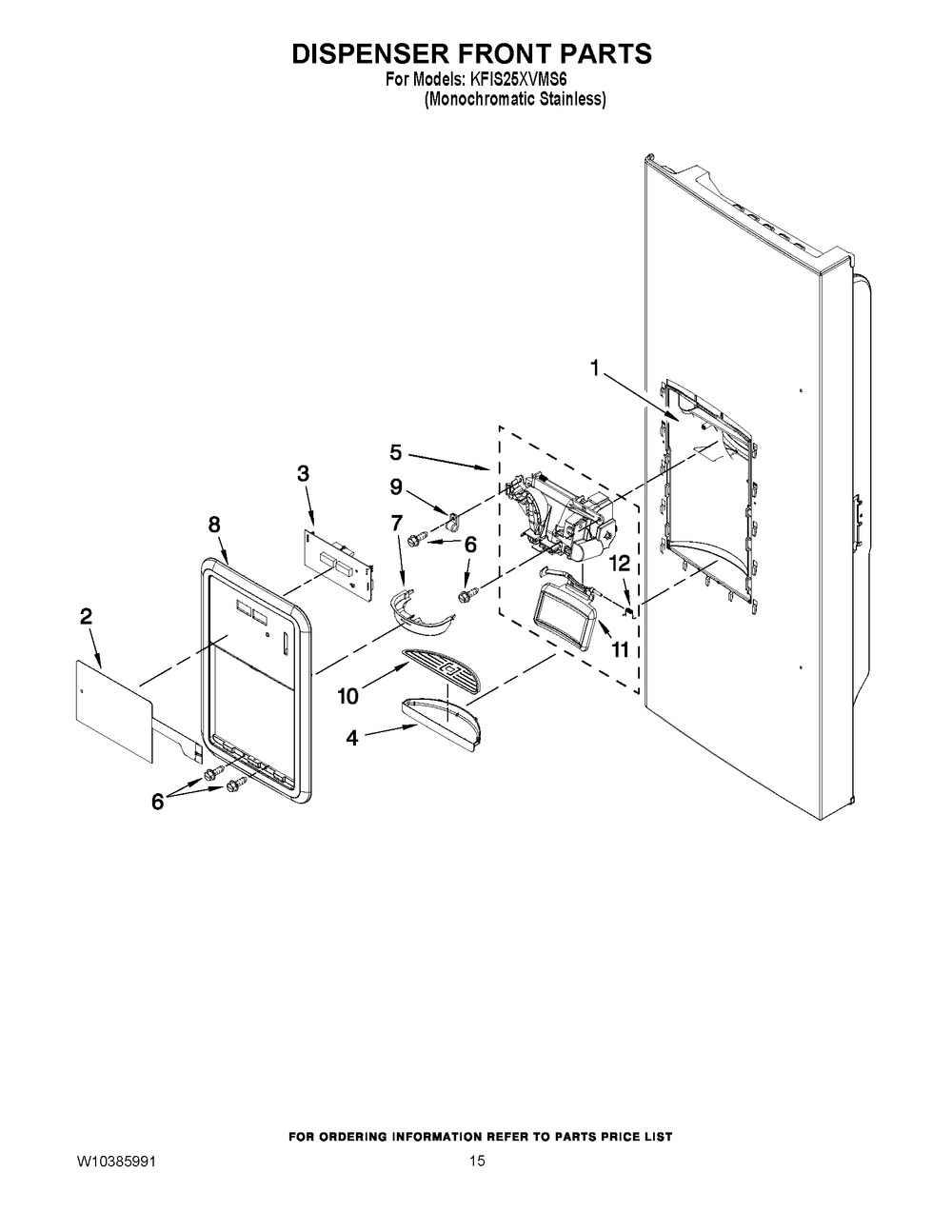 DISPENSER FRONT PARTS
For Models: KFIS25XVMS6
(Monochromatic Stainless)

1
5
3
9
8
7
6
12
2
11
10
4
6

FOR ORDERING INFORMATION REFER TO PARTS PRICE LIST
W10385991
15