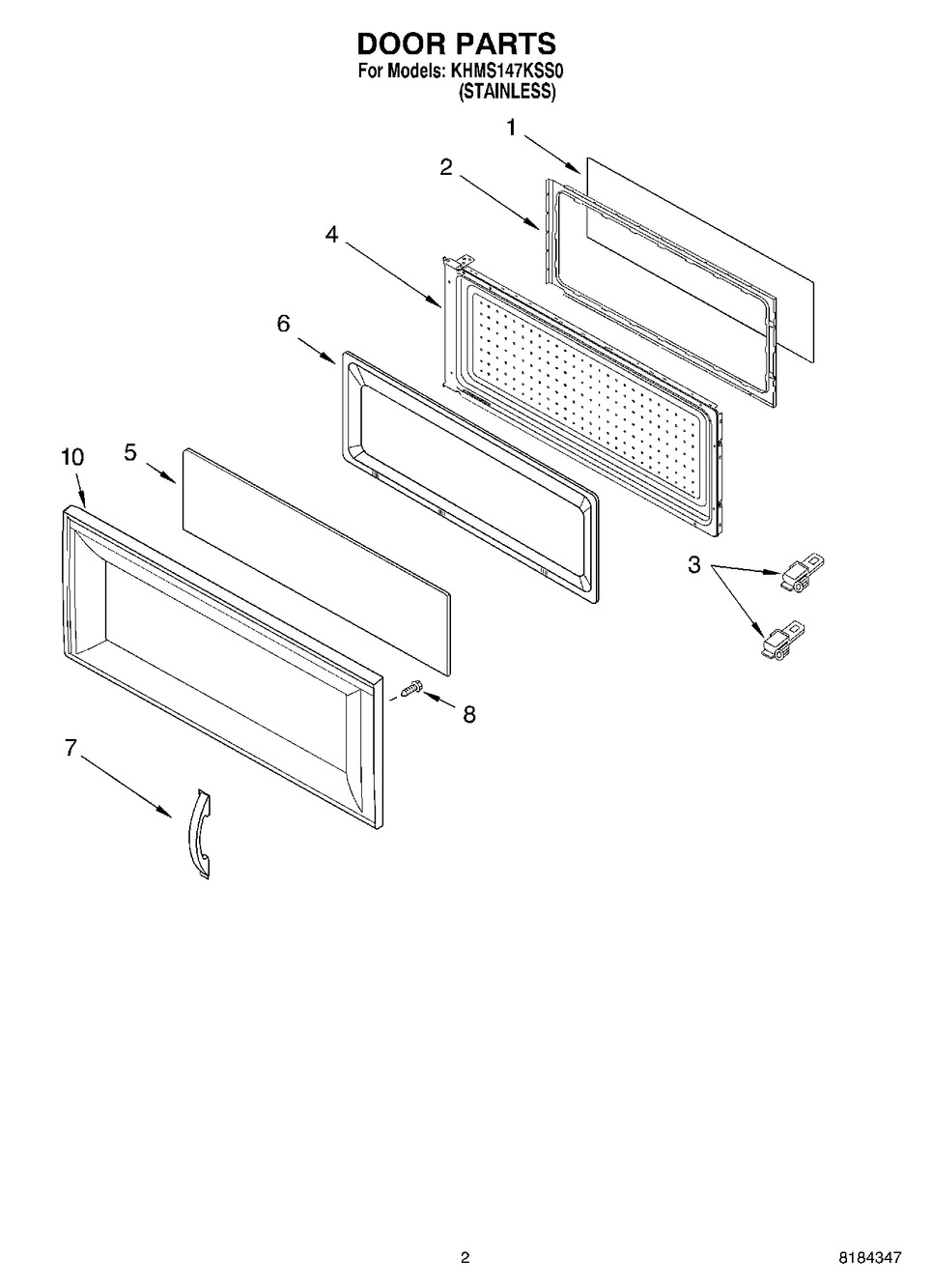 DOOR PARTS
For Models: KHMS147KSS0
(STAINLESS)

1
2
4
6
10
5
3
8
7

2

8184347