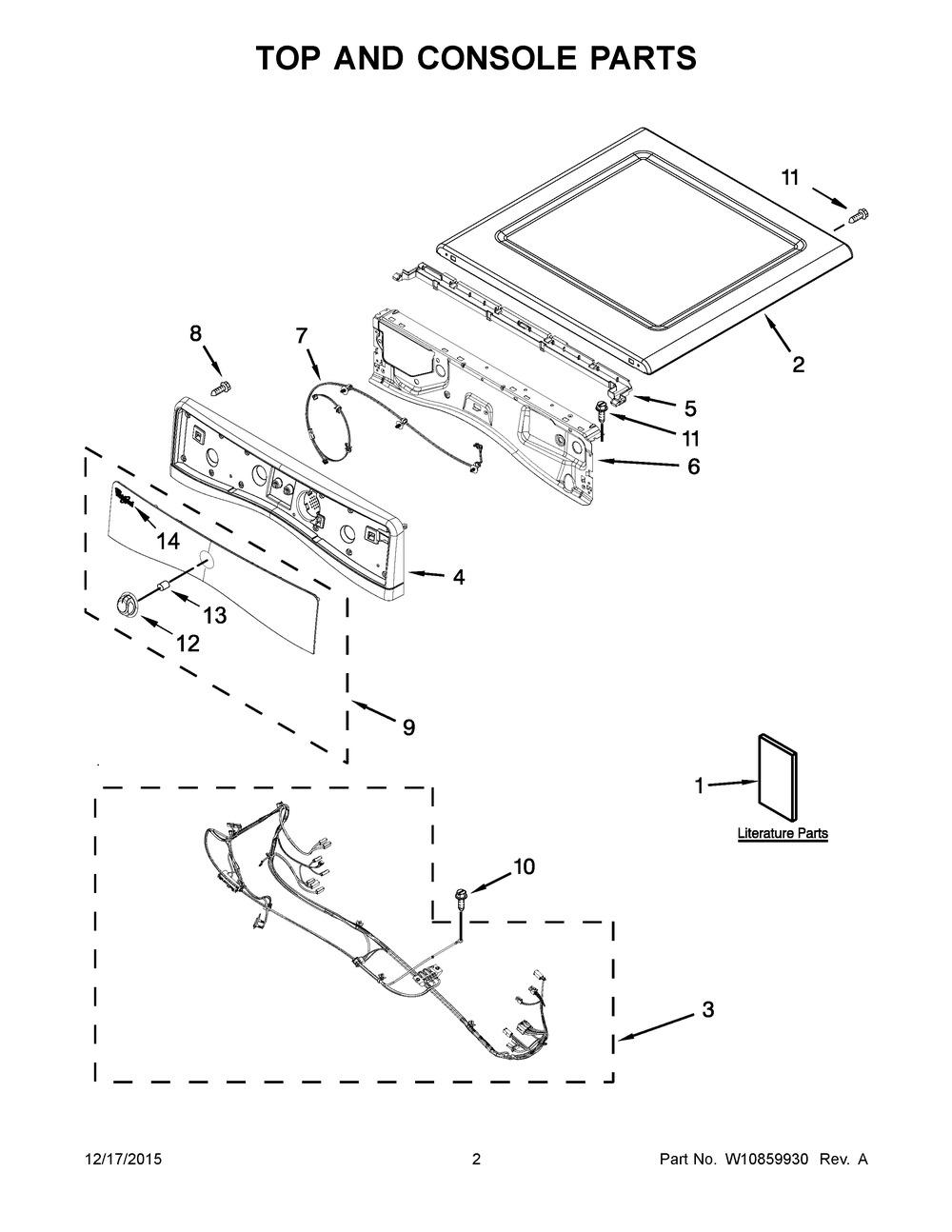 TOP AND CONSOLE PARTS

11

8

7

2

5

11

6

14

4

13

12

9

1

Literature Parts

10

3

12/17/2015

2

Part No. W10859930 Rev. A