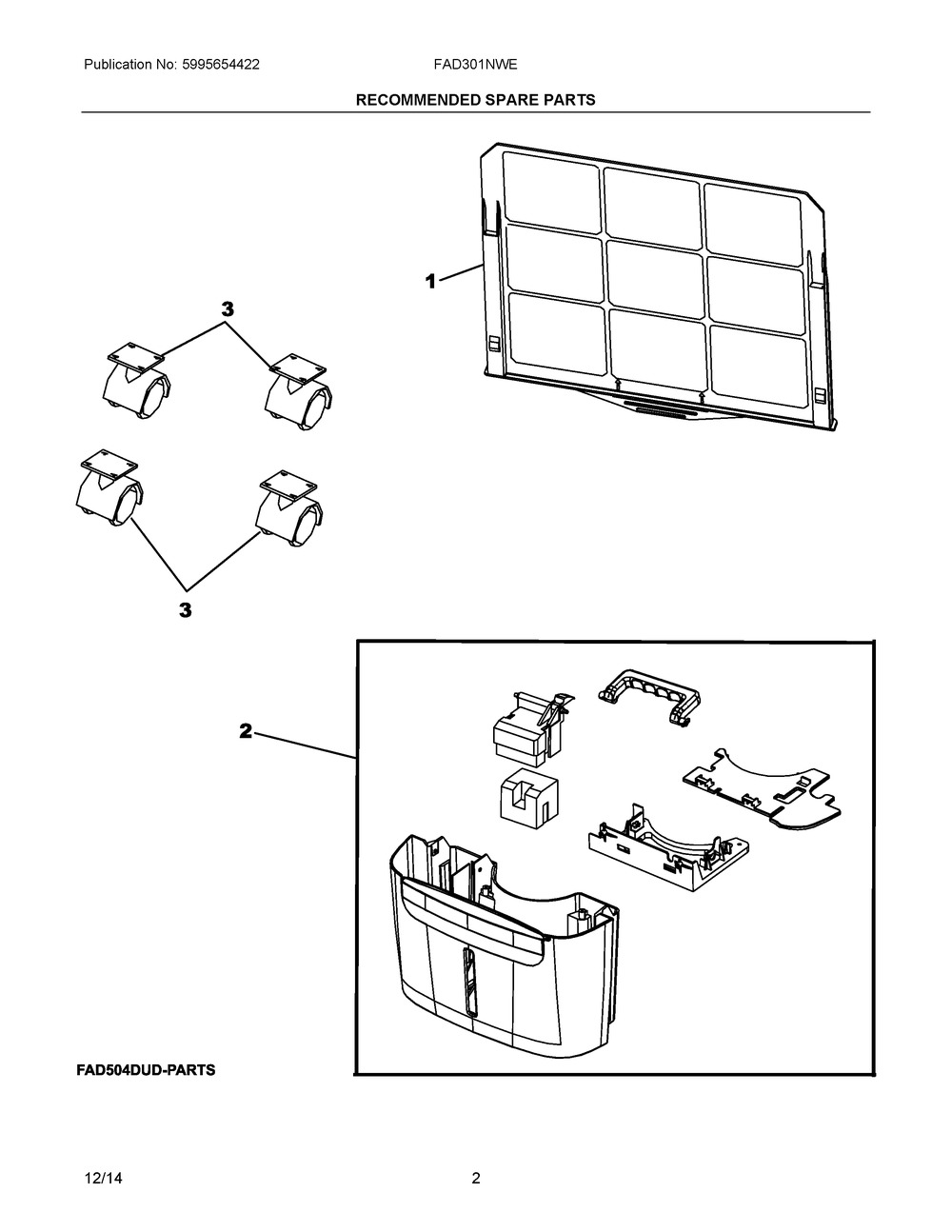 Publication No: 5995654422

FAD301NWE

RECOMMENDED SPARE PARTS

1

3

3

2

FAD504DUD-PARTS

12/14

2