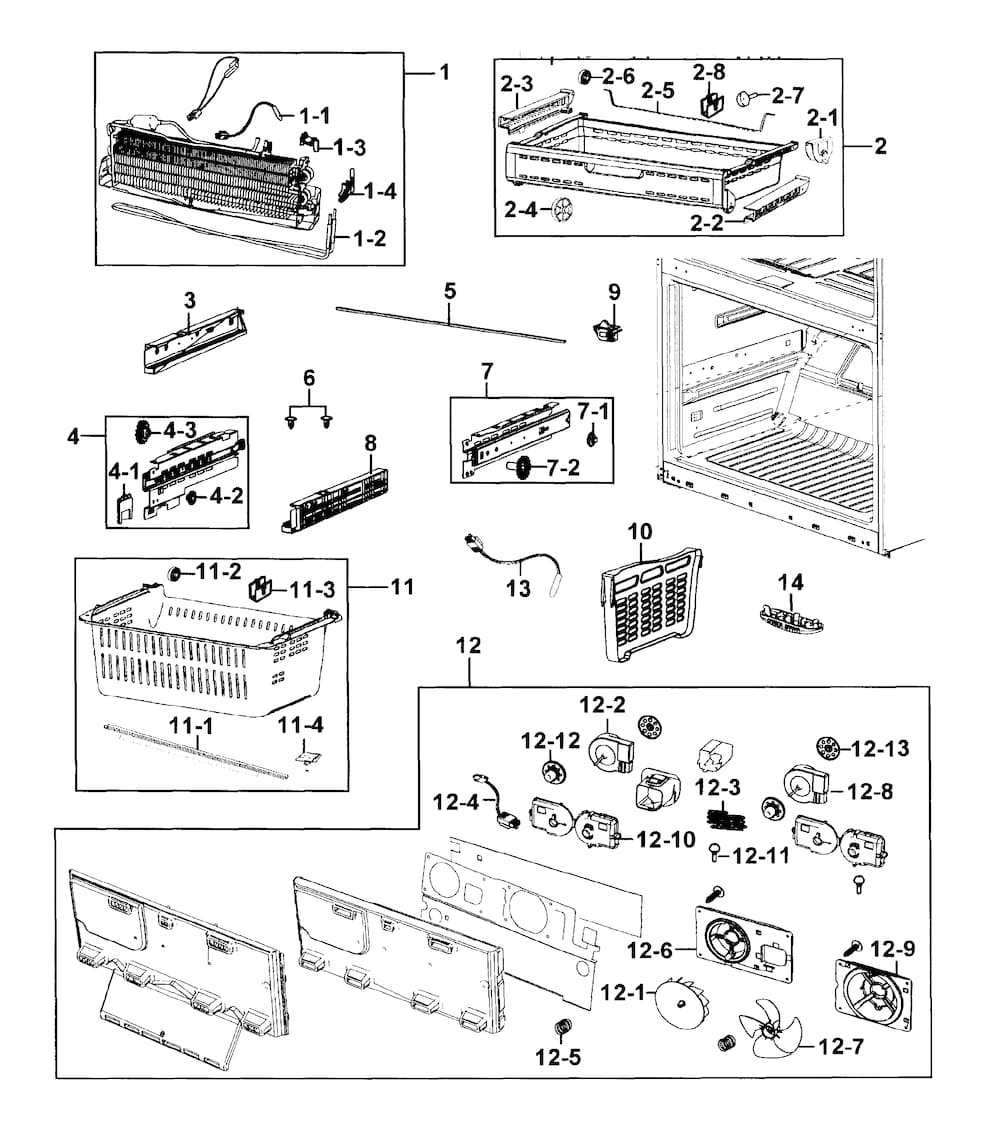 1
1-1
1-3
1-4
1-2
2-3
2-6
2-5
2-8
2-7
2-1
2
2-4
2-2
3
5
9
6
7
7-1
7-2
4
4-3
4-1
4-2
8
11-2
11-3
11
13
10
14
11-1
11-4
12
12-2
12-12
12-13
12-3
12-8
12-4
12-10
12-11
12-6
12-9
12-1
12-5
12-7