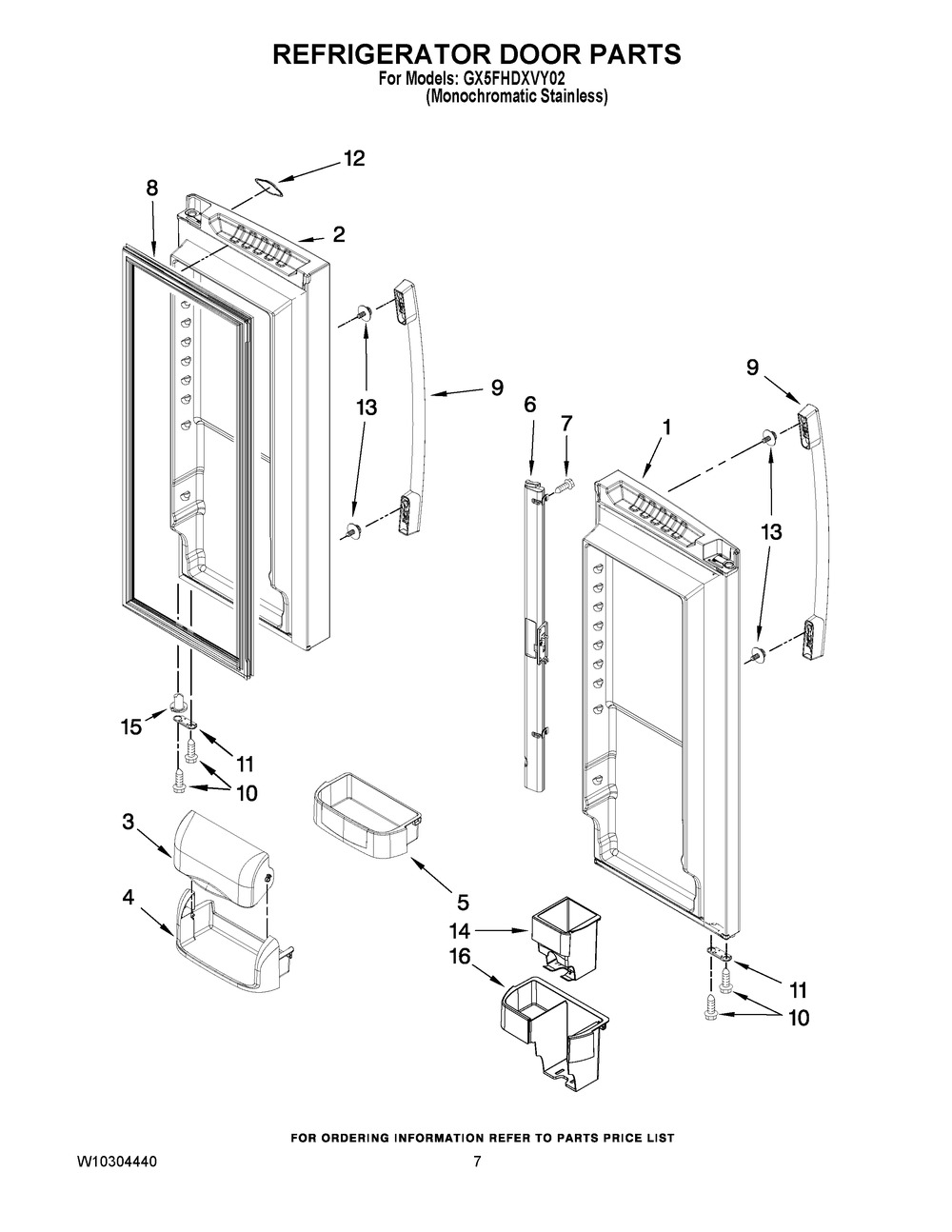 REFRIGERATOR DOOR PARTS
For Models: GX5FHDXVY02
(Monochromatic Stainless)

12
8
2
9
13
6
7
1
9
13
15
11
10
3
4
5
14
16
11
10

FOR ORDERING INFORMATION REFER TO PARTS PRICE LIST
W10304440
7