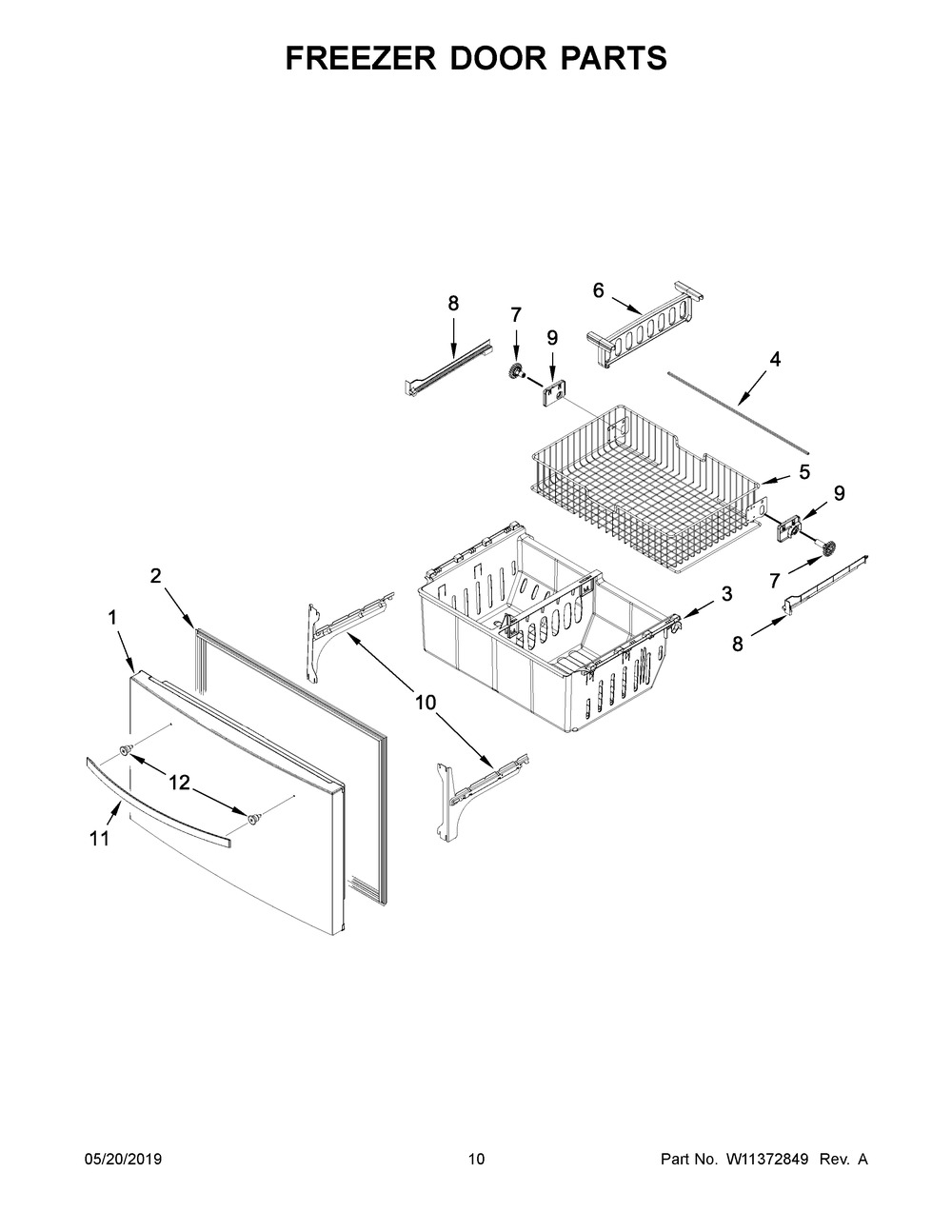 FREEZER DOOR PARTS

8
7
9
6
4
5
9
7
8
3
2
1
10
12
11

05/20/2019
10
Part No. W11372849 Rev. A