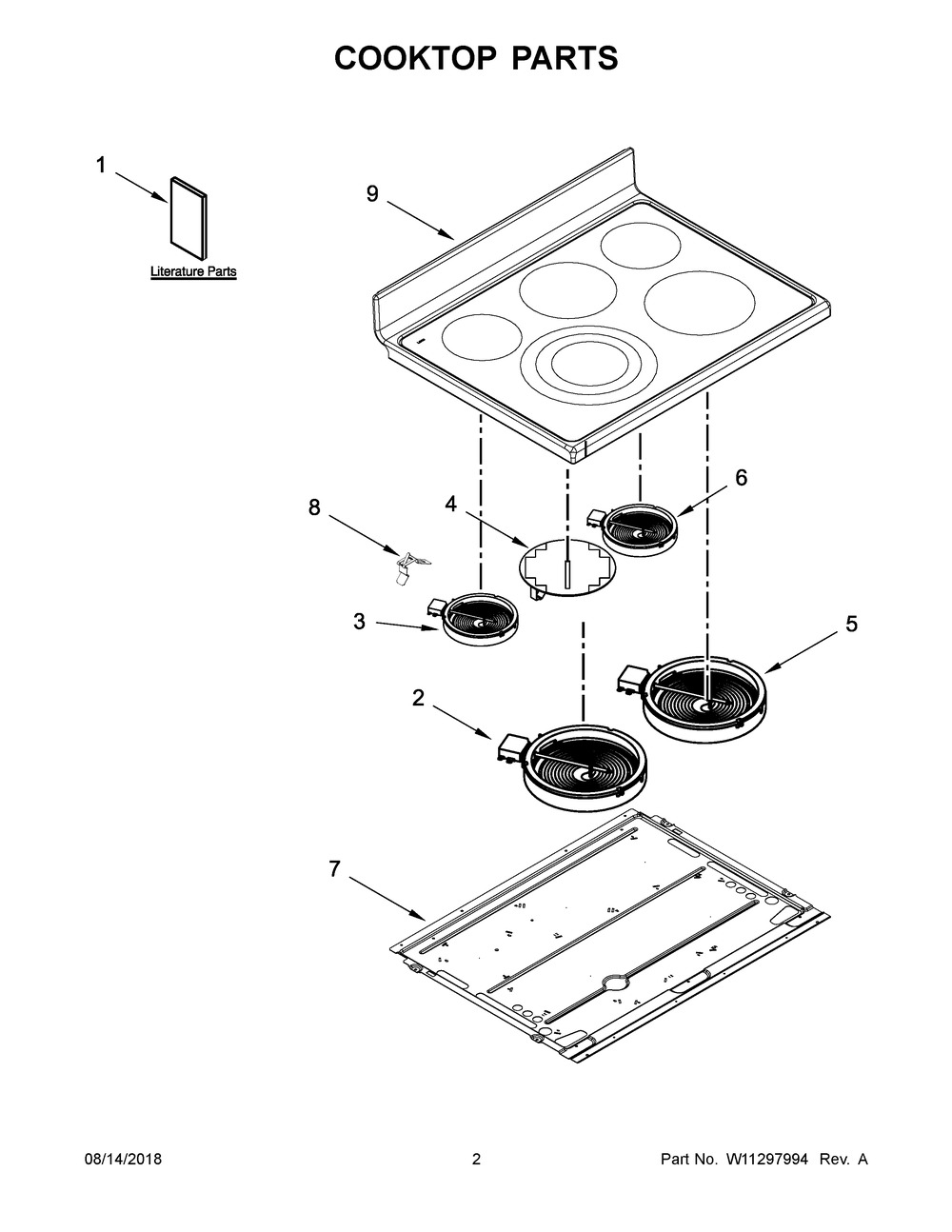 COOKTOP PARTS

1

Literature Parts

9

8

4

6

3

5

2

7

08/14/2018

2

Part No. W11297994 Rev. A