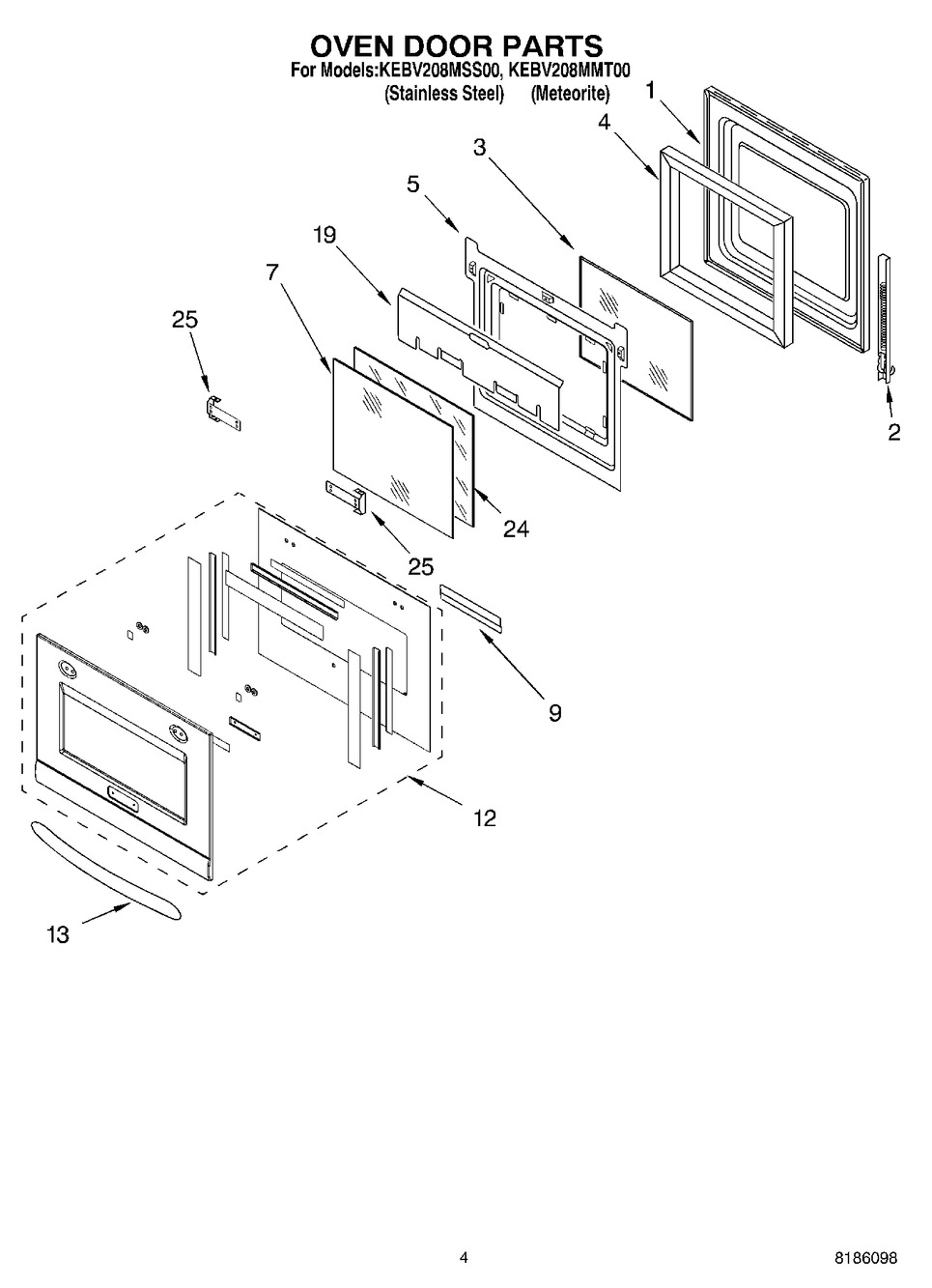 OVEN DOOR PARTS
For Models:KEBV208MSS00, KEBV208MMT00
(Stainless Steel) (Meteorite)

1
4
3
5
19
7
25
2
24
25
9
12
13

4
8186098