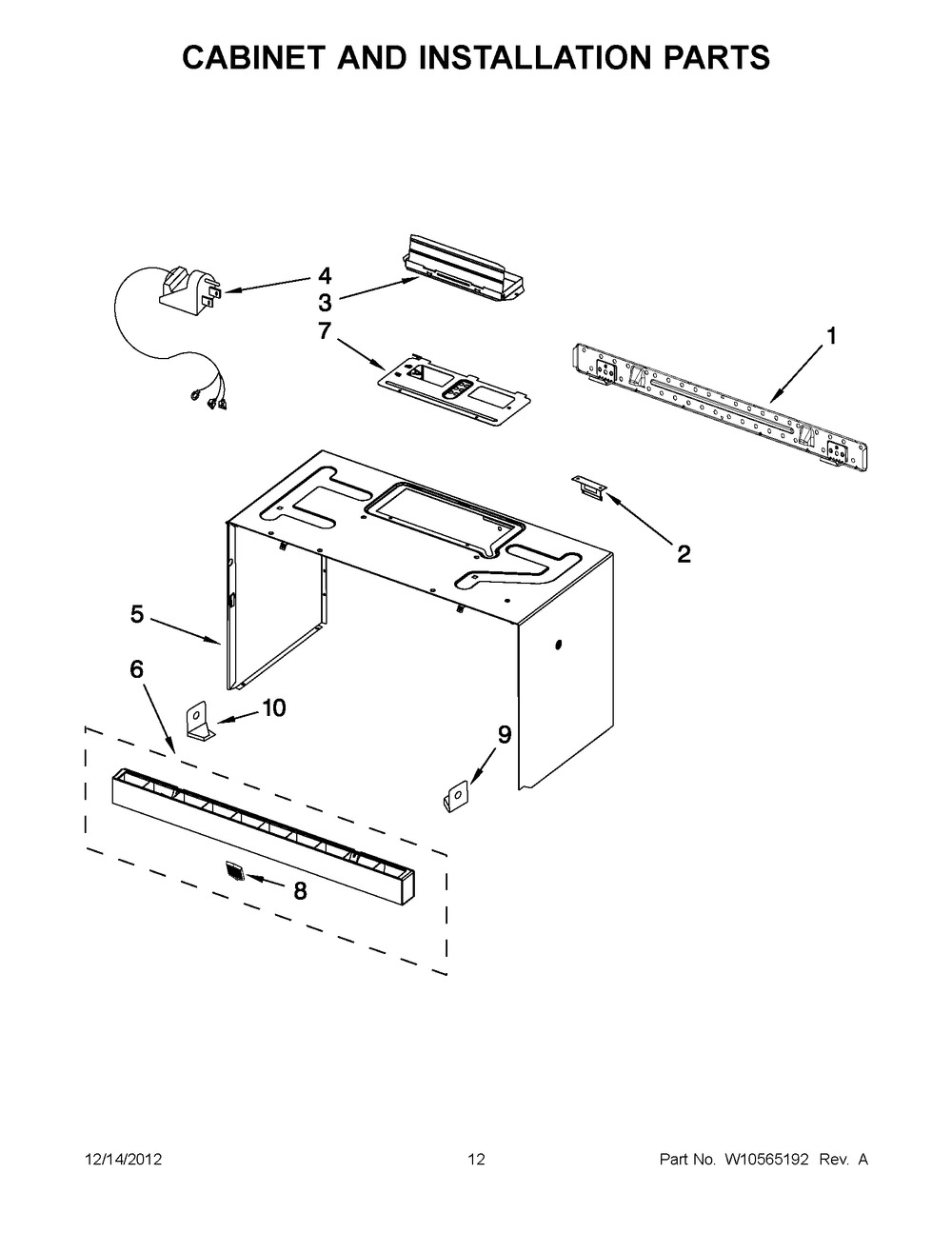 CABINET AND INSTALLATION PARTS

4
3
7
1
2
5
6
10
9
8

12/14/2012

12

Part No. W10565192 Rev. A