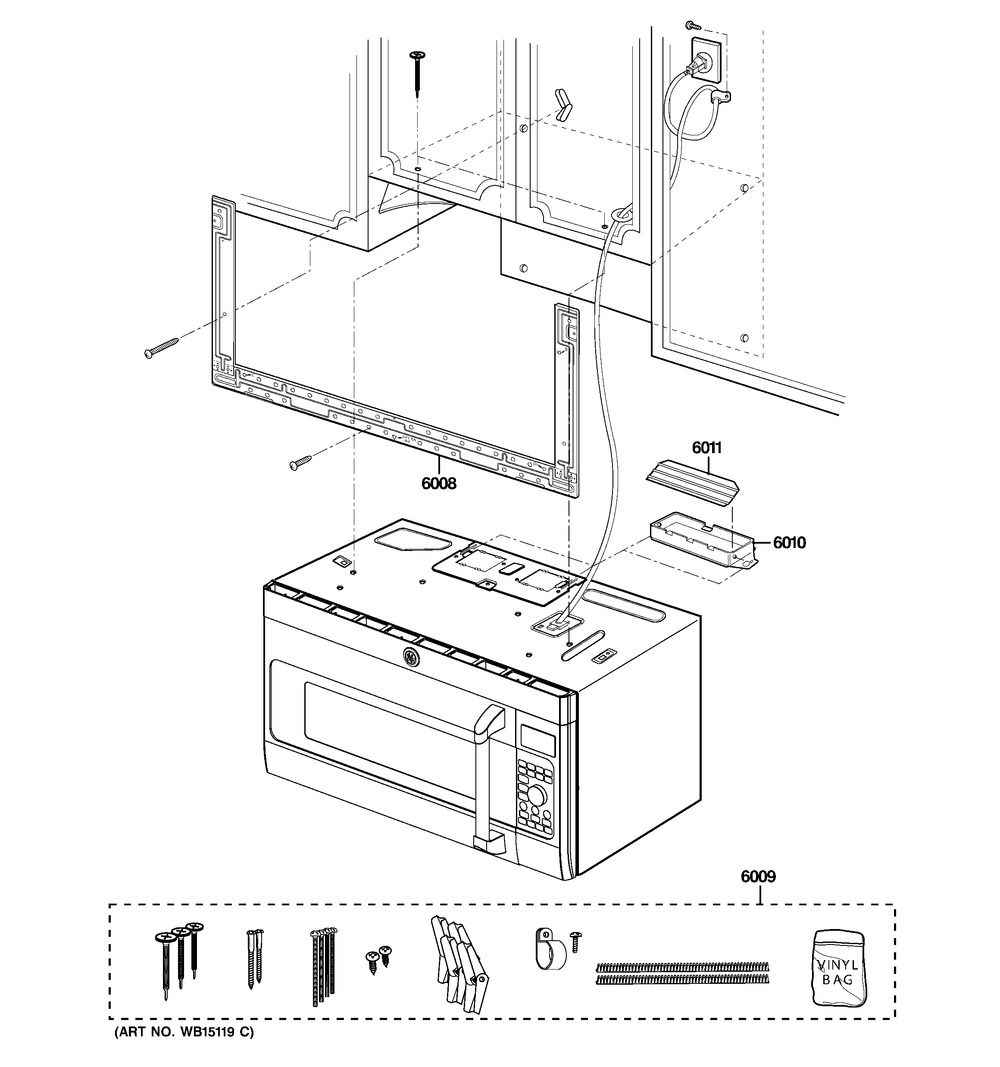 6011

6008

6010

6009

VINYL BAG

(ART NO. WB15119 C)