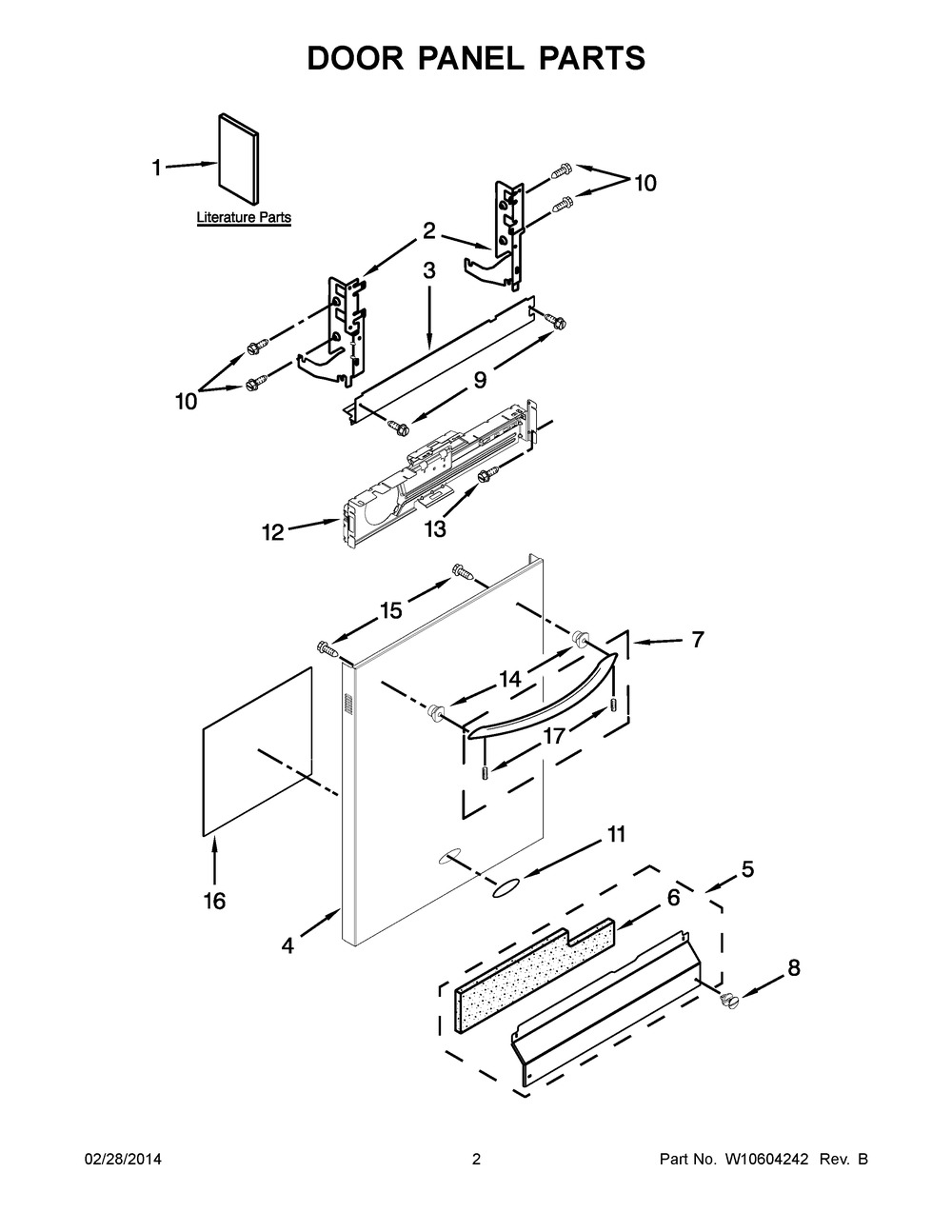 DOOR PANEL PARTS

1
Literature Parts
10
2
3
10
9
12
13
15
7
14
17
16
11
5
6
4
8

02/28/2014 2 Part No. W10604242 Rev. B