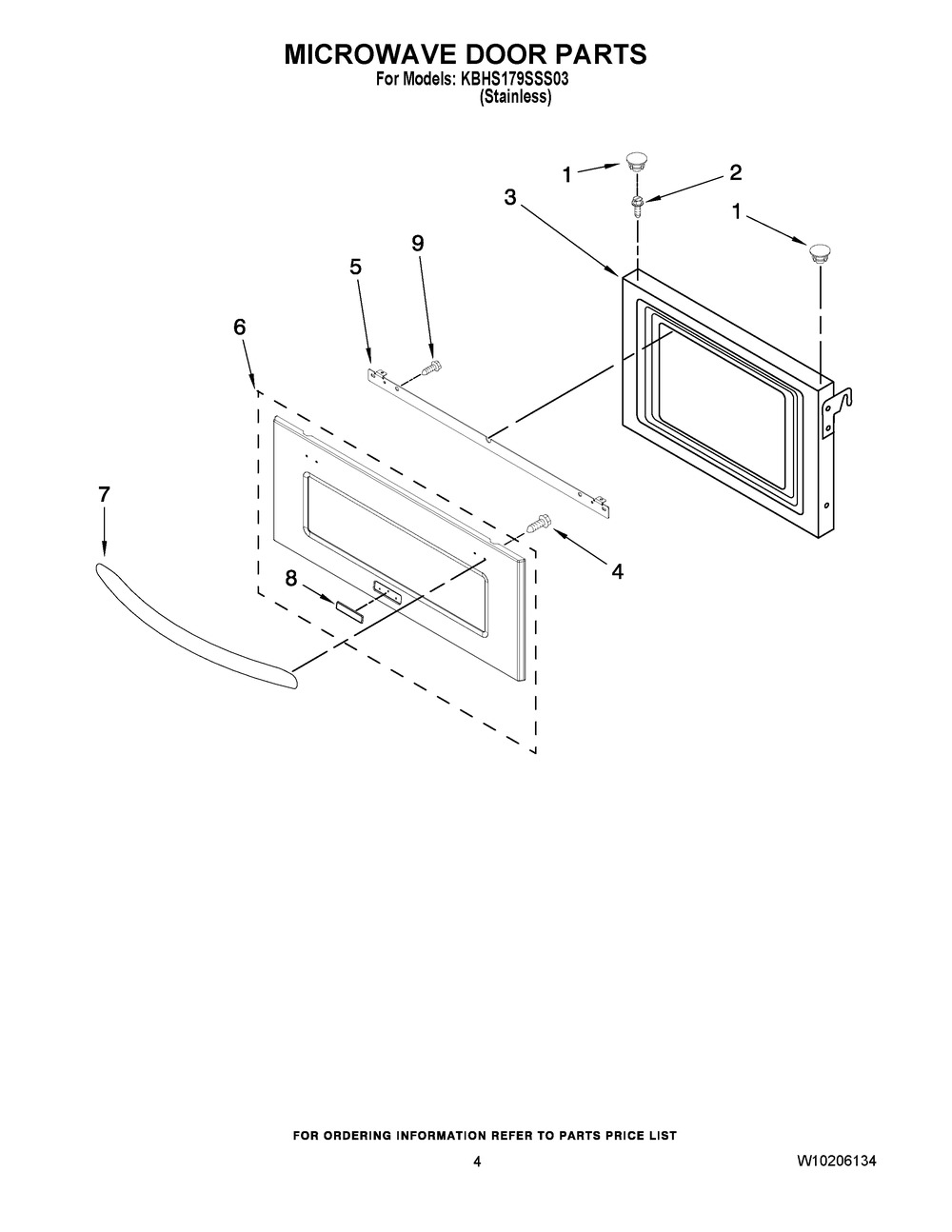 MICROWAVE DOOR PARTS
For Models: KBHS179SSS03
(Stainless)

1
2
3
1
9
5
6
7
8
4

FOR ORDERING INFORMATION REFER TO PARTS PRICE LIST

4

W10206134