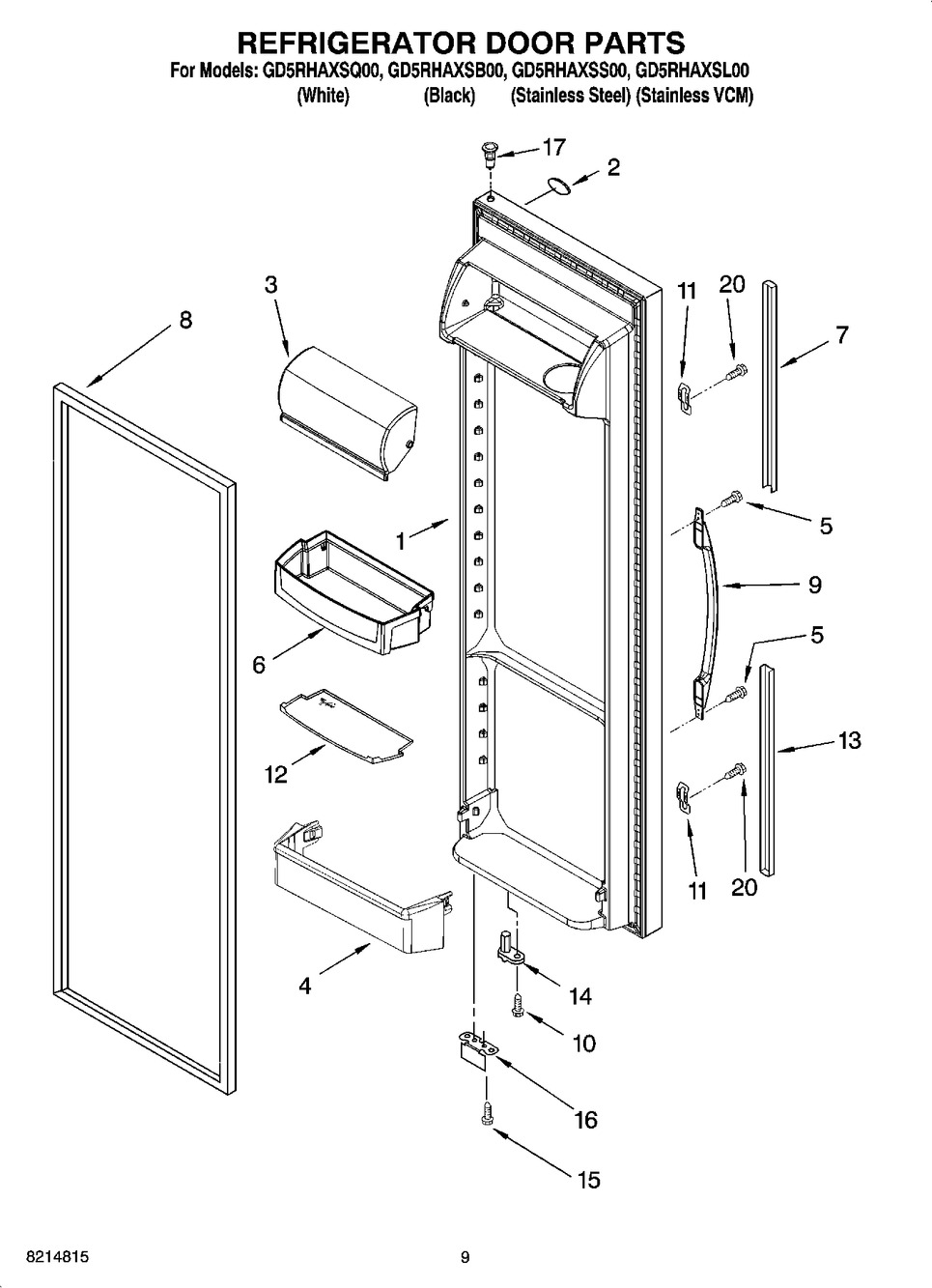 REFRIGERATOR DOOR PARTS

For Models: GD5RHAXSQ00, GD5RHAXSB00, GD5RHAXSS00, GD5RHAXSL00
(White) (Black) (Stainless Steel) (Stainless VCM)

17
2
3
8
11
20
7
1
5
9
6
5
12
13
11
20
4
14
10
16
15

8214815

9