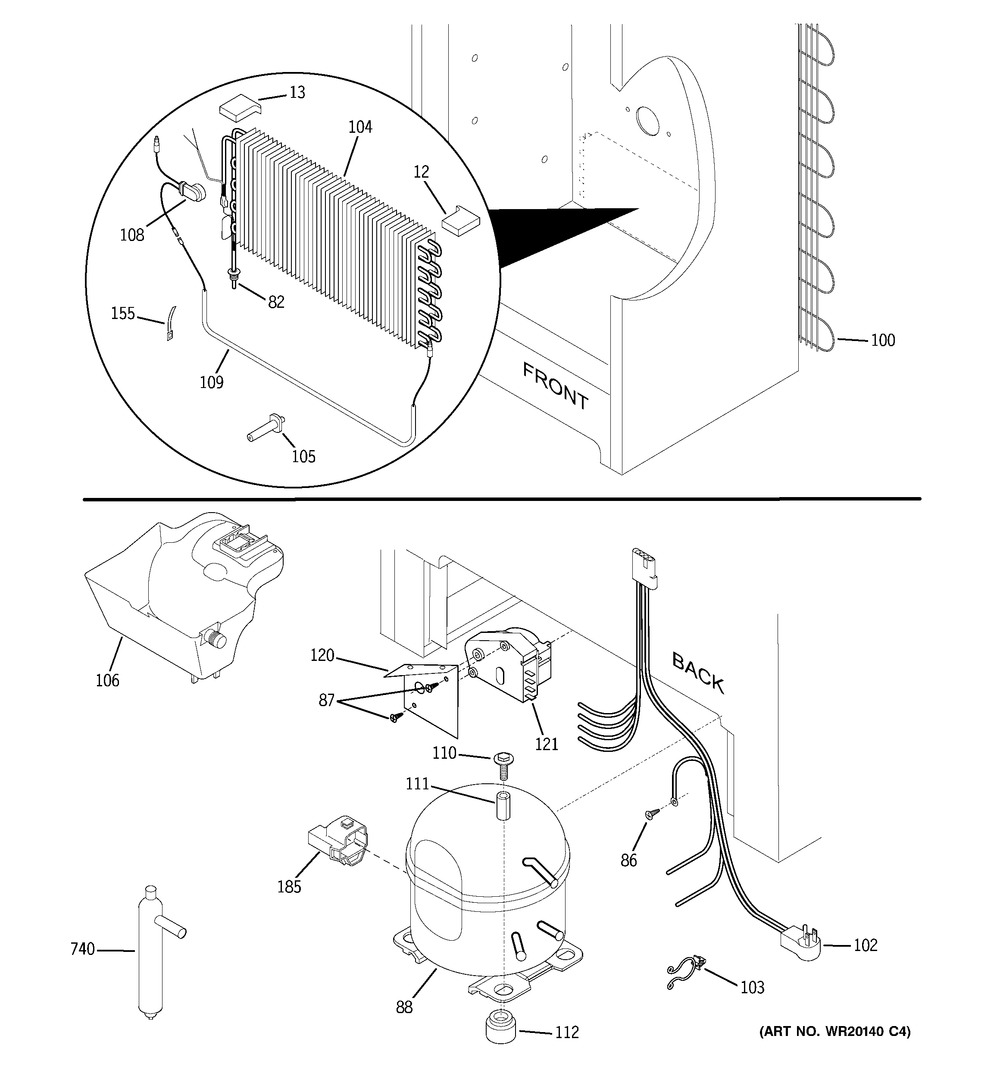 13
104
12
108
82
155
109
105
FRONT
100
106
120
87
121
BACK
110
111
86
185
740
88
102
103
112
(ART NO. WR20140 C4)