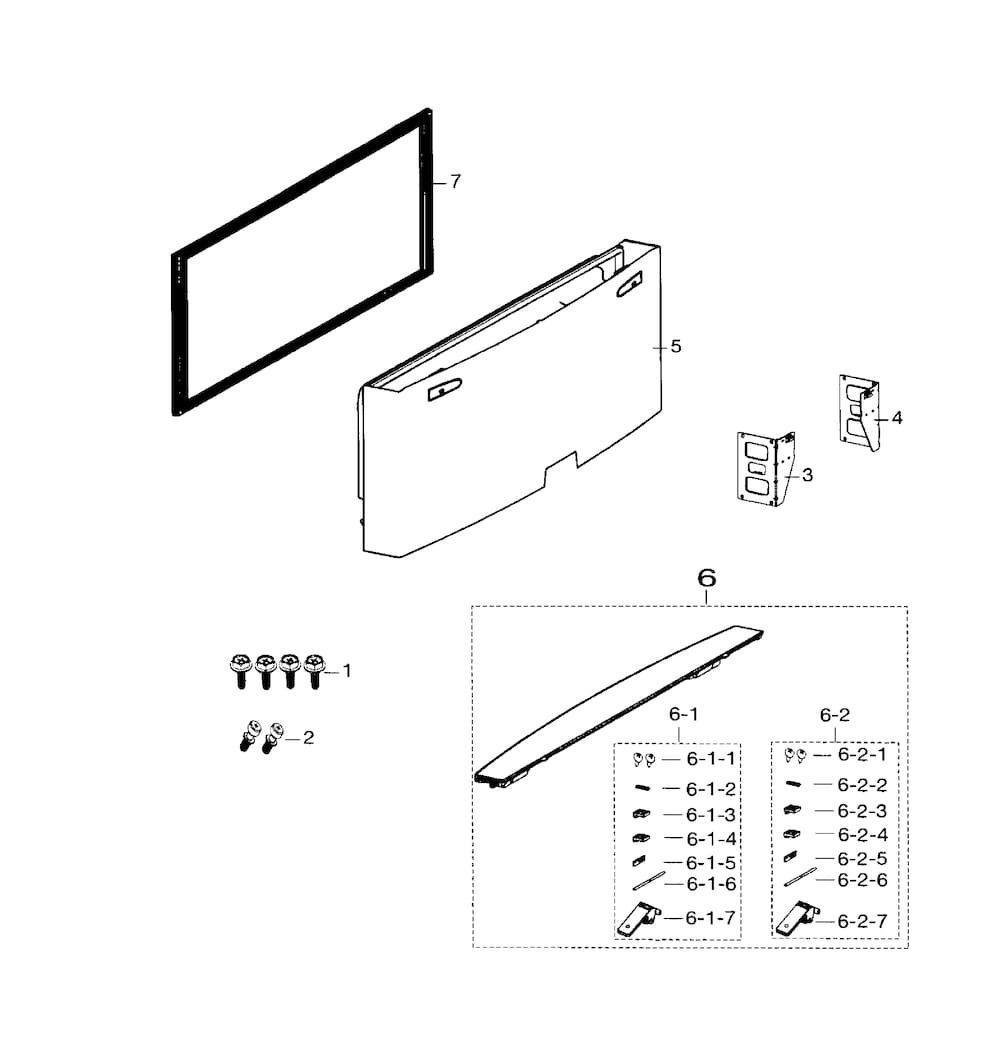 7

5

4

3

6

1

2

6-1

6-1-1
6-1-2
6-1-3
6-1-4
6-1-5
6-1-6
6-1-7

6-2

6-2-1
6-2-2
6-2-3
6-2-4
6-2-5
6-2-6
6-2-7