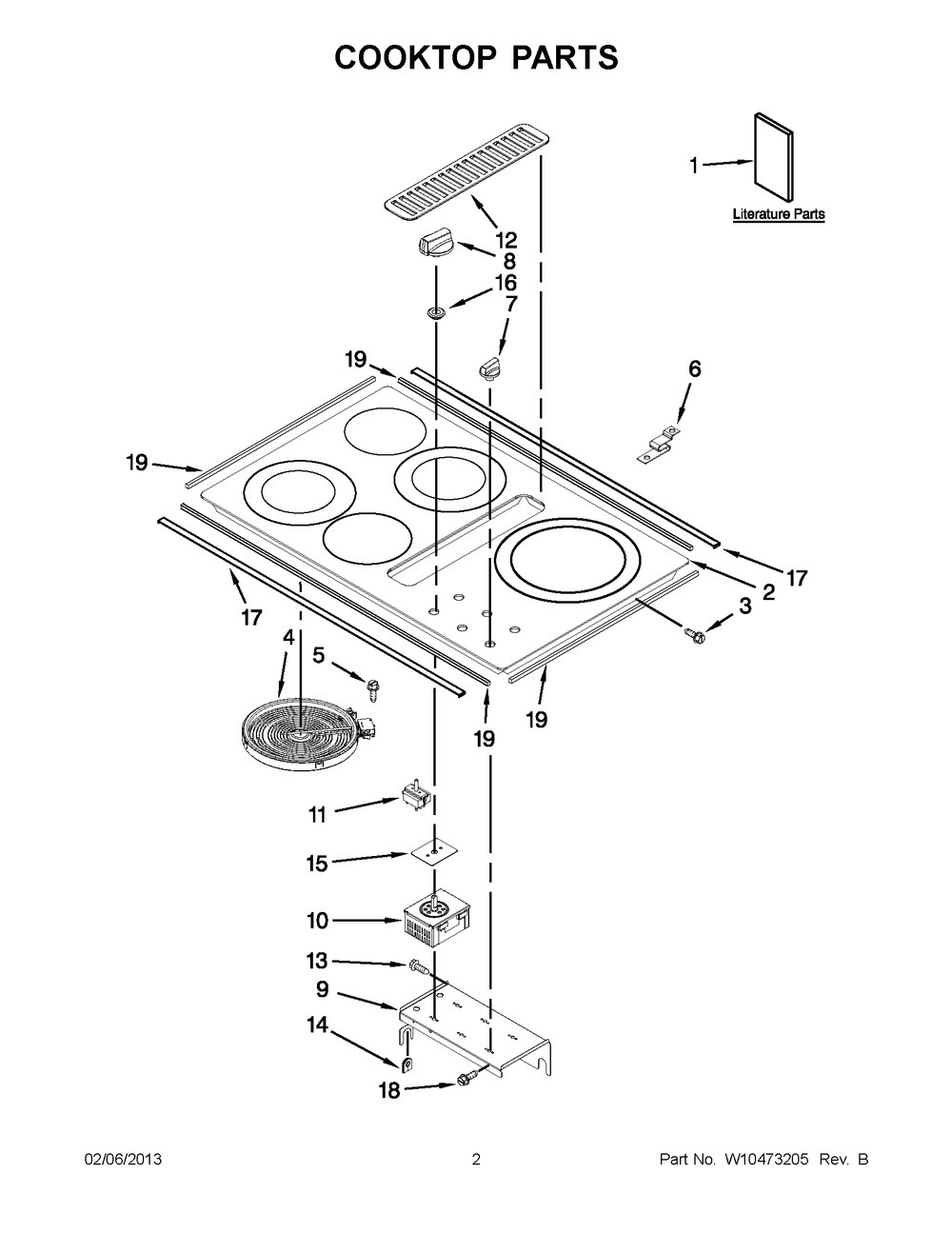 COOKTOP PARTS

1

Literature Parts

12
8
16
7
19
6
19
17
2
3
17
4
5
19
19
11
15
10
13
9
14
18

02/06/2013 2 Part No. W10473205 Rev. B