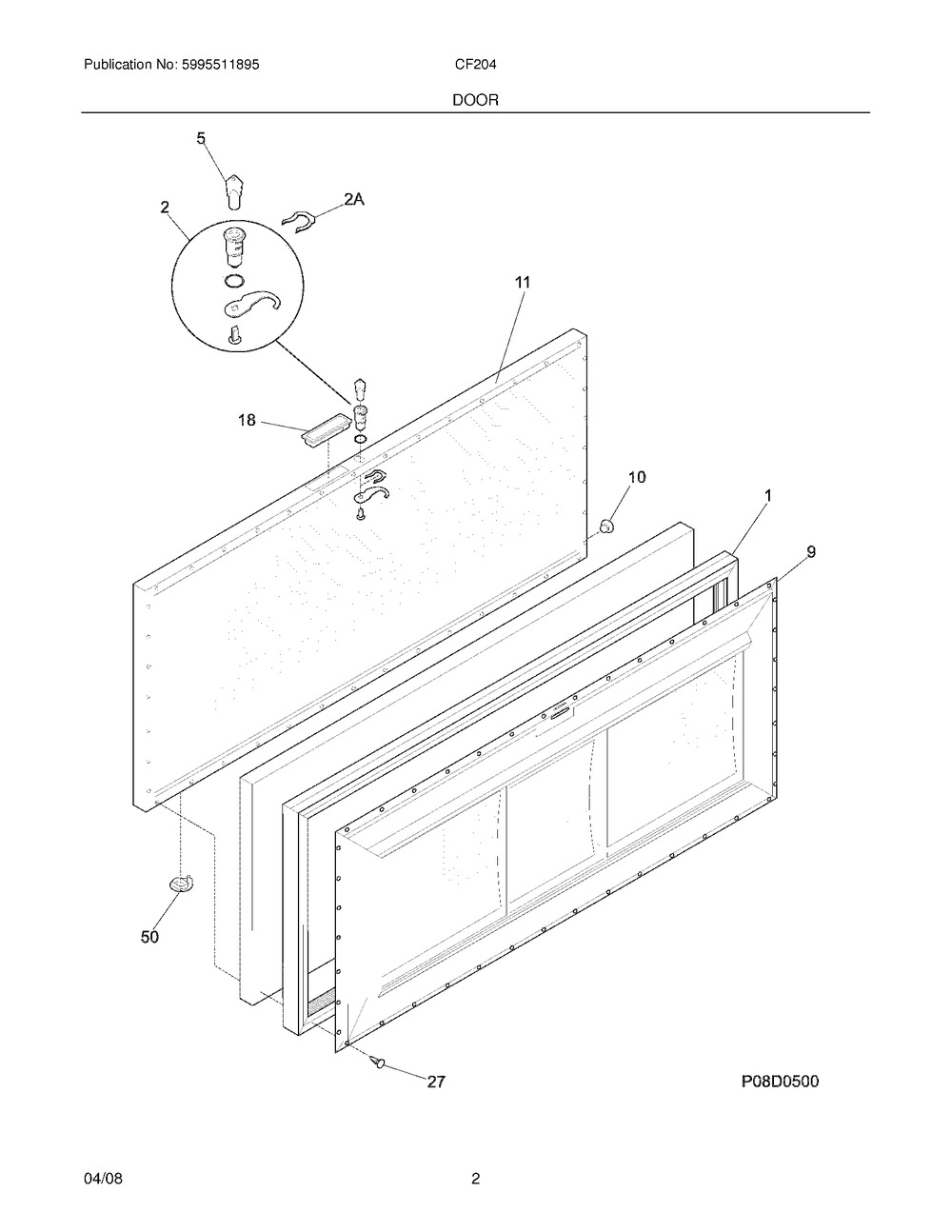 Publication No: 5995511895

CF204

DOOR

5

2

2A

11

18

10

1

9

50

27

P08D0500

04/08

2