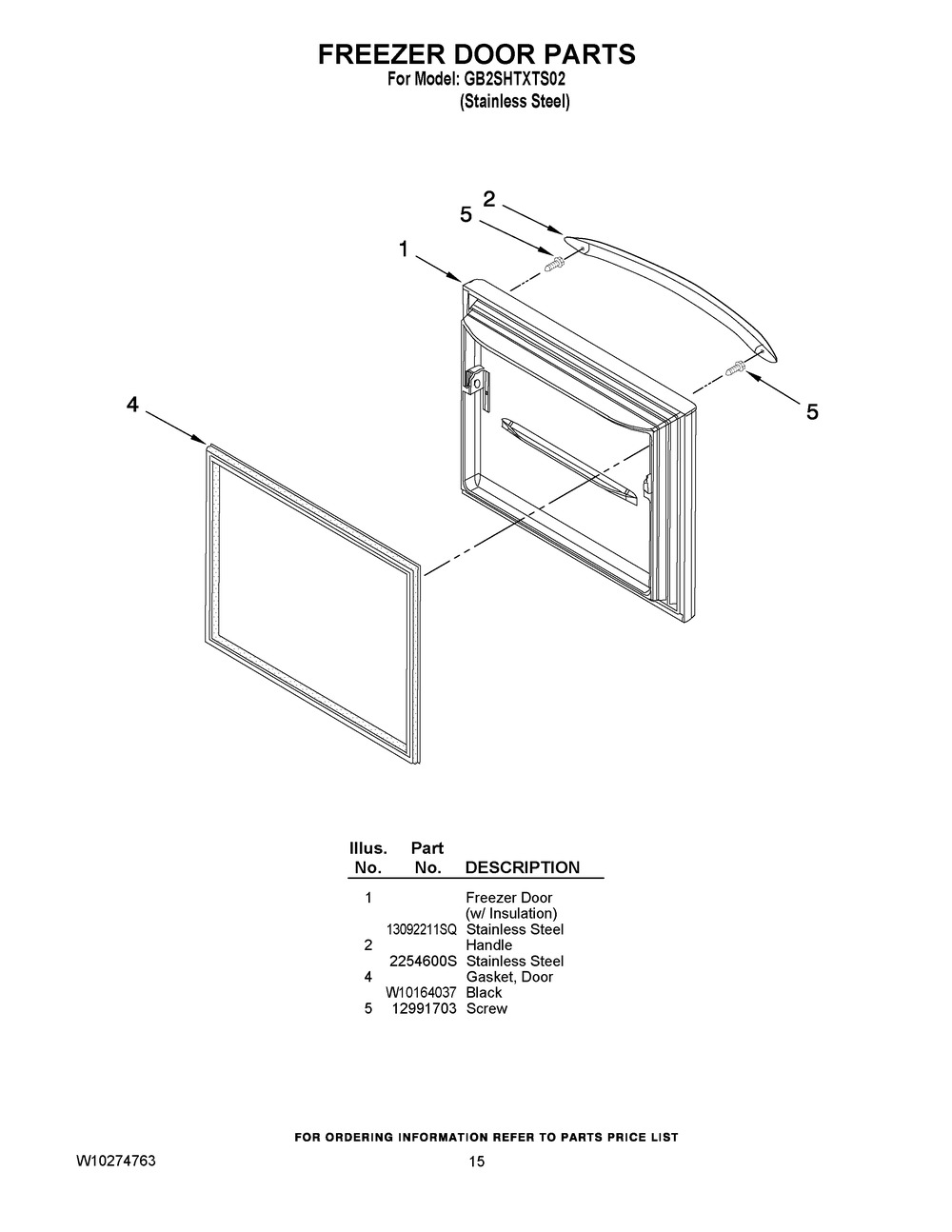 FREEZER DOOR PARTS
For Model: GB2SHTXTS02
(Stainless Steel)

2
5
1
4
5

| Illus. No. | Part No. | DESCRIPTION |
|---|---|---|
| 1 | | Freezer Door (w/ Insulation) |
| | 13092211SQ | Stainless Steel |
| 2 | | Handle |
| | 2254600S | Stainless Steel |
| 4 | | Gasket, Door |
| | W10164037 | Black |
| 5 | 12991703 | Screw |

FOR ORDERING INFORMATION REFER TO PARTS PRICE LIST

W10274763
15