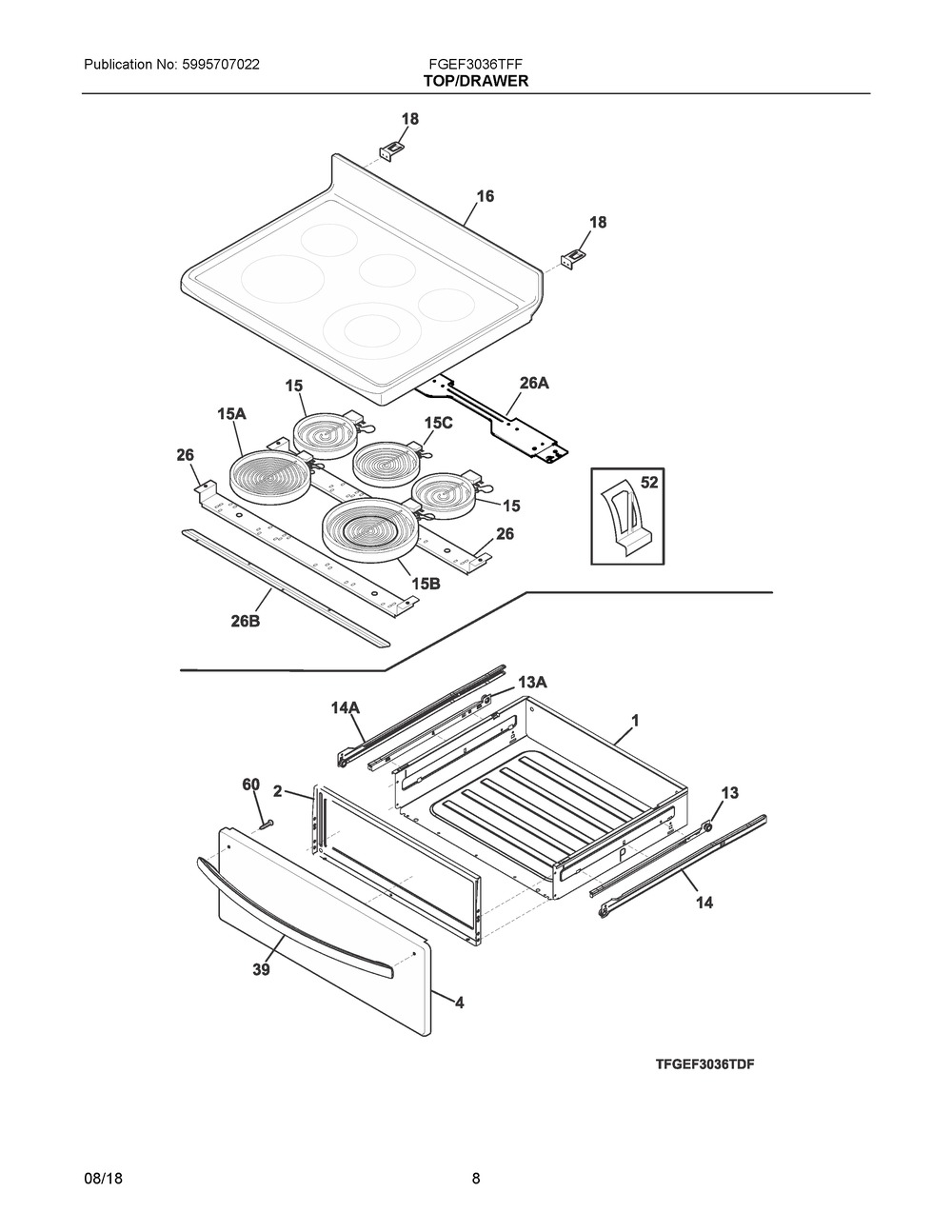 Publication No: 5995707022

FGEF3036TFF
TOP/DRAWER

18

16

18

15

26A

15A

15C

26

52

15

26

15B

26B

13A

14A

1

60

2

13

14

39

4

TFGEF3036TDF

08/18

8