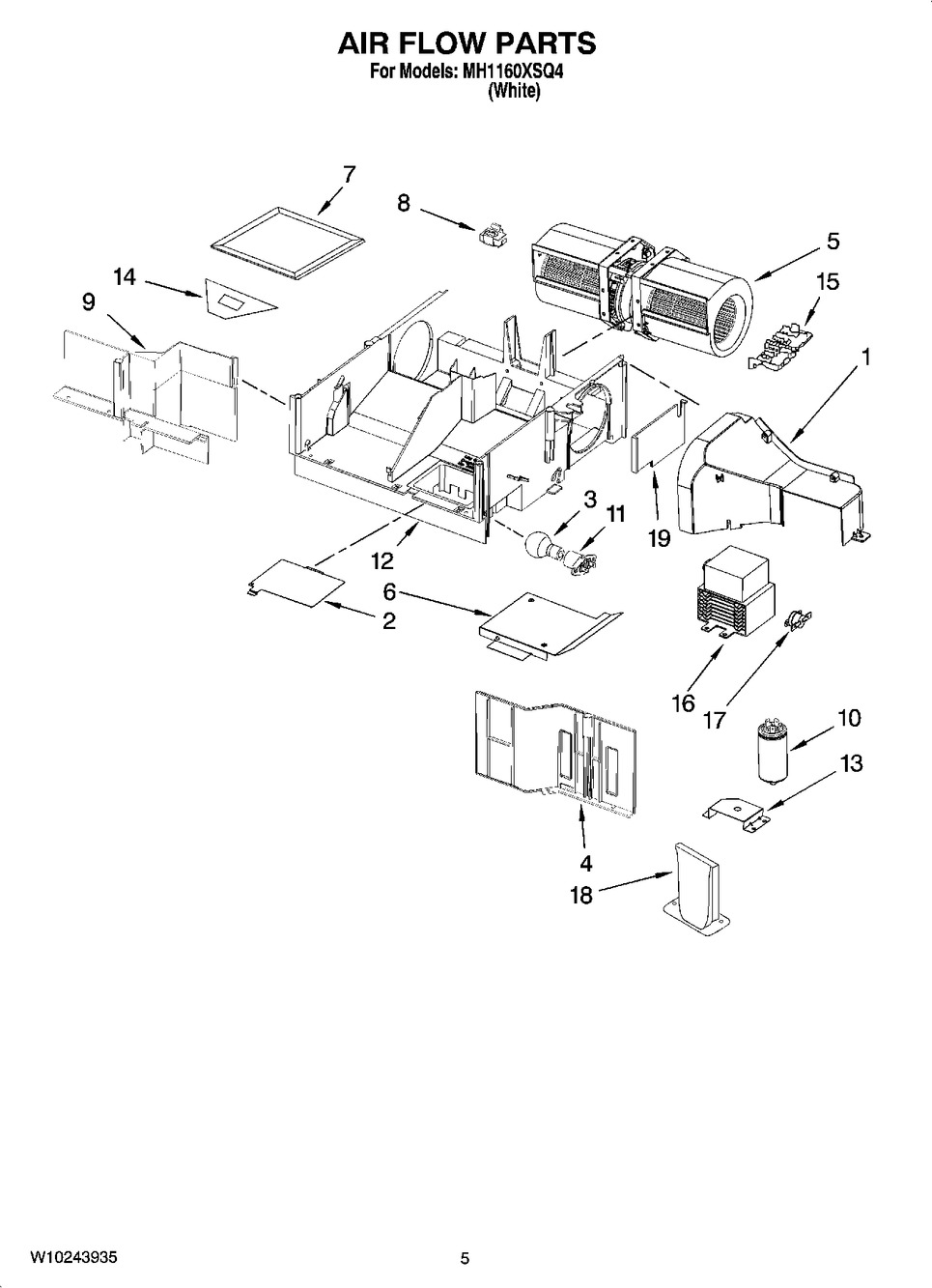 AIR FLOW PARTS
For Models: MH1160XSQ4
(White)

7
8
5
14
15
9
1
3
11
19
12
6
2
16
17
10
13
4
18

W10243935
5