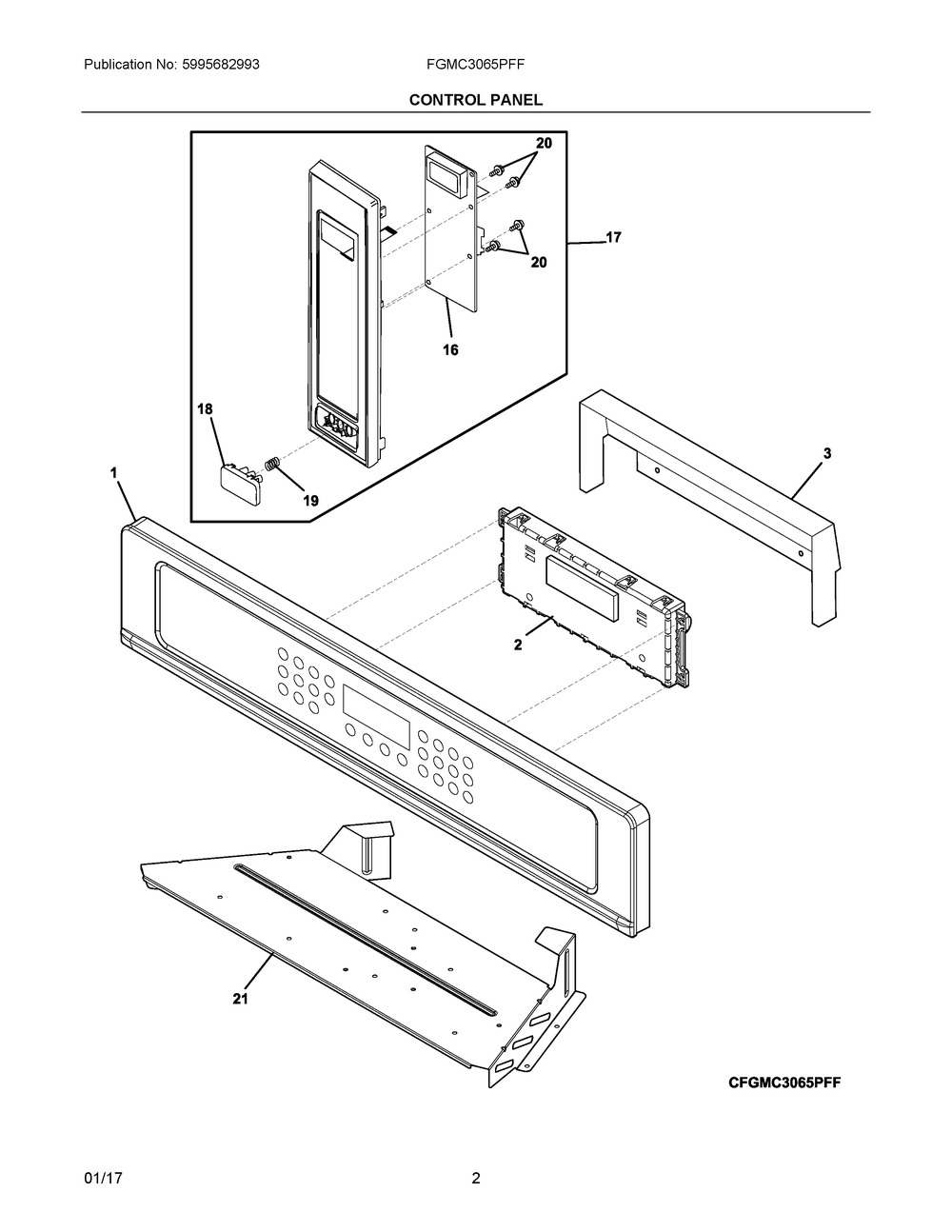 Publication No: 5995682993

FGMC3065PFF

CONTROL PANEL

20

17

20

16

18

19

1

3

2

21

CFGMC3065PFF

01/17

2