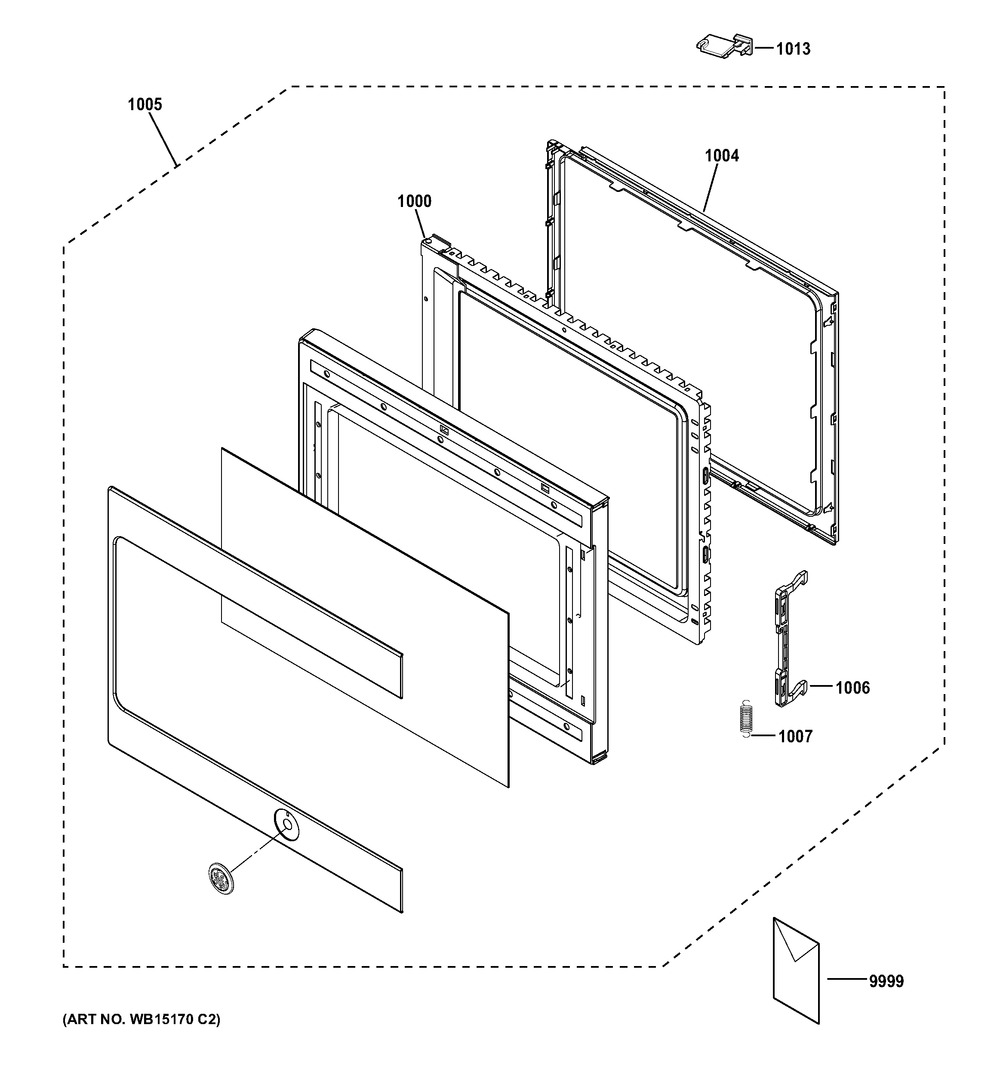 1013
1005
1004
1000
1006
1007
9999
(ART NO. WB15170 C2)