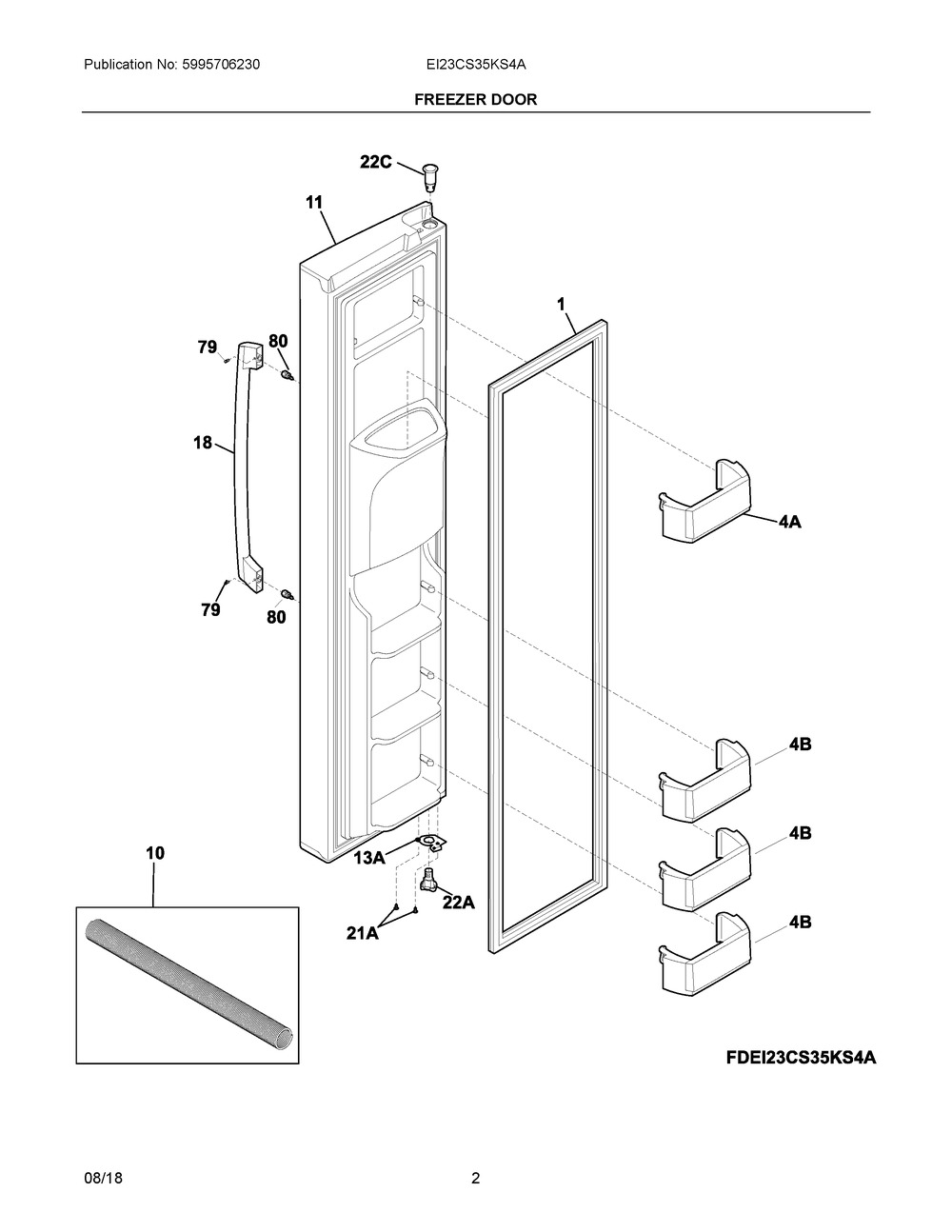 Publication No: 5995706230

EI23CS35KS4A

FREEZER DOOR

22C

11

1

79

80

18

4A

79

80

4B

4B

10

13A

22A

21A

4B

FDEI23CS35KS4A

08/18

2