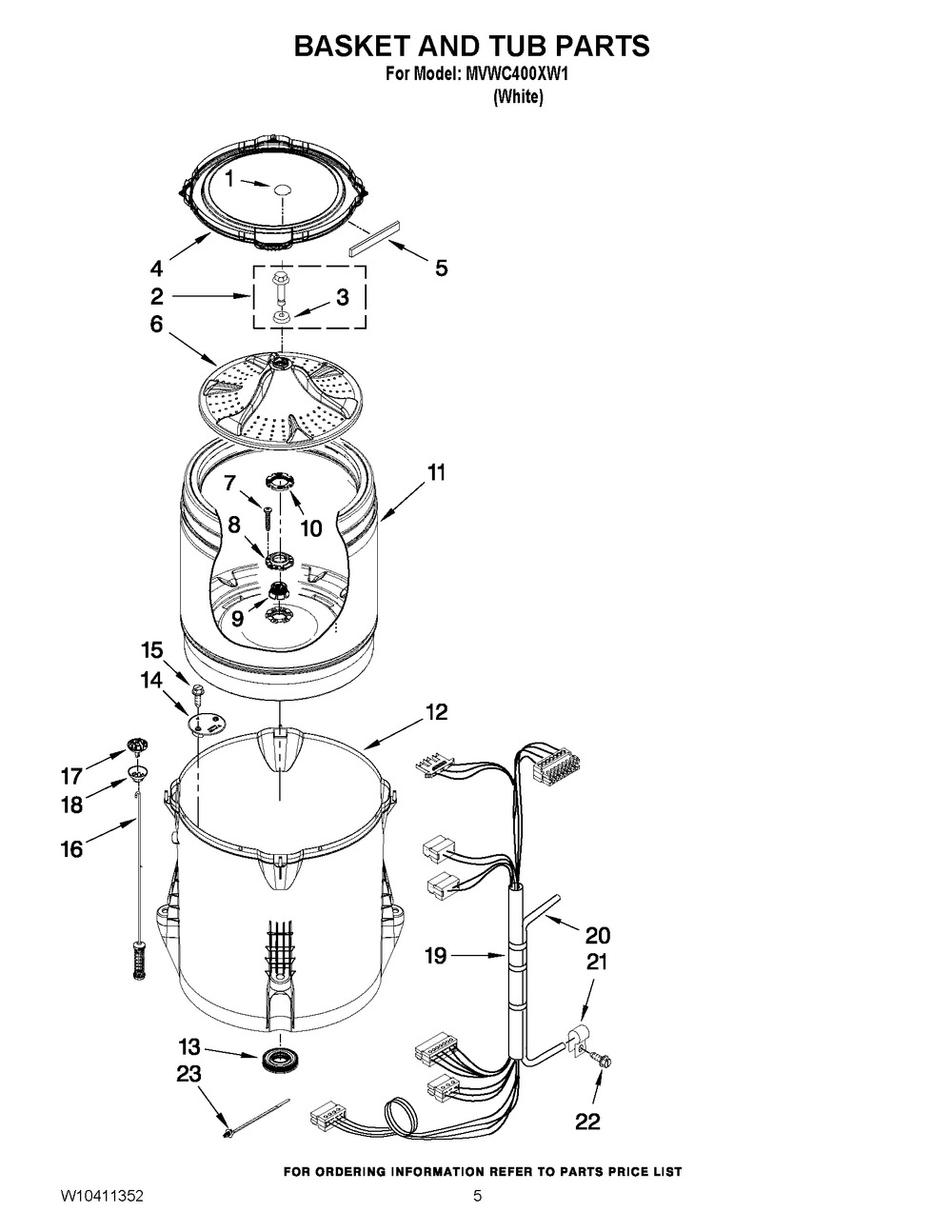 BASKET AND TUB PARTS
For Model: MVWC400XW1
(White)

1
4
5
2
3
6
7
10
11
8
9
15
14
12
17
18
16
20
19
21
13
23
22

FOR ORDERING INFORMATION REFER TO PARTS PRICE LIST

W10411352
5