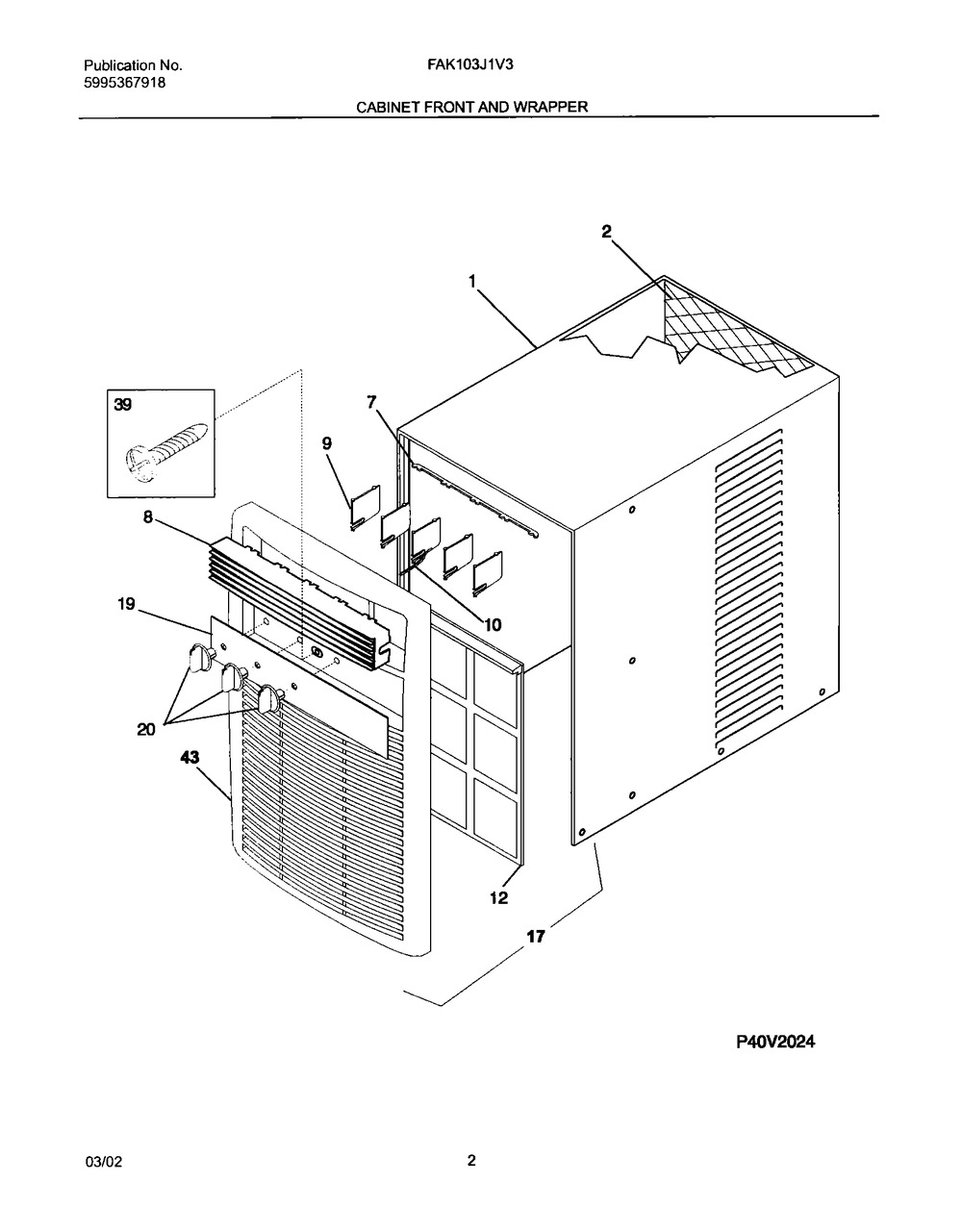 Publication No.
5995367918

FAK103J1V3

CABINET FRONT AND WRAPPER

2
1
39
7
9
8
10
19
20
43
12
17

P40V2024

03/02

2