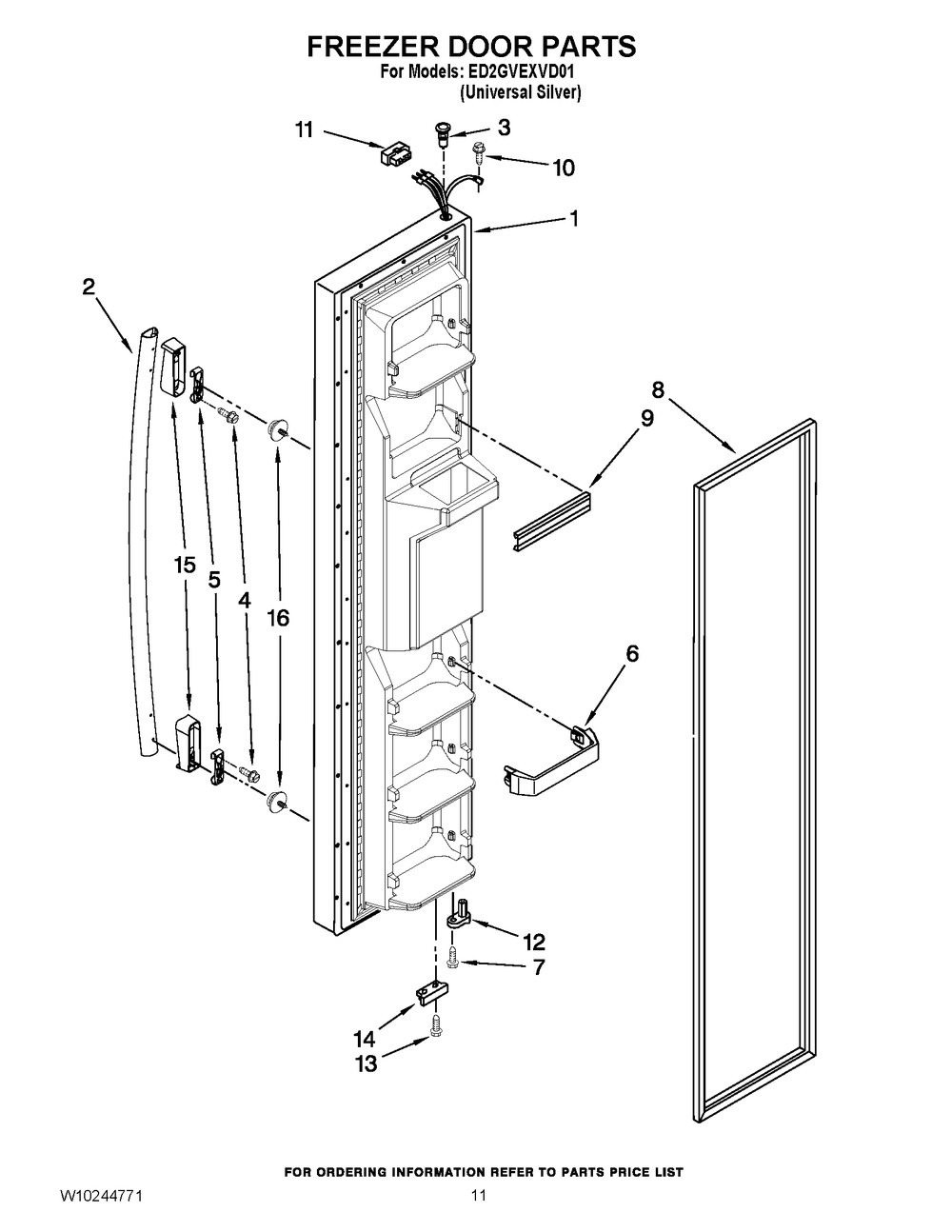 FREEZER DOOR PARTS
For Models: ED2GVEXVD01
(Universal Silver)

11
3
10
1
2
8
9
15
5
4
16
6
12
7
14
13

FOR ORDERING INFORMATION REFER TO PARTS PRICE LIST

W10244771
11