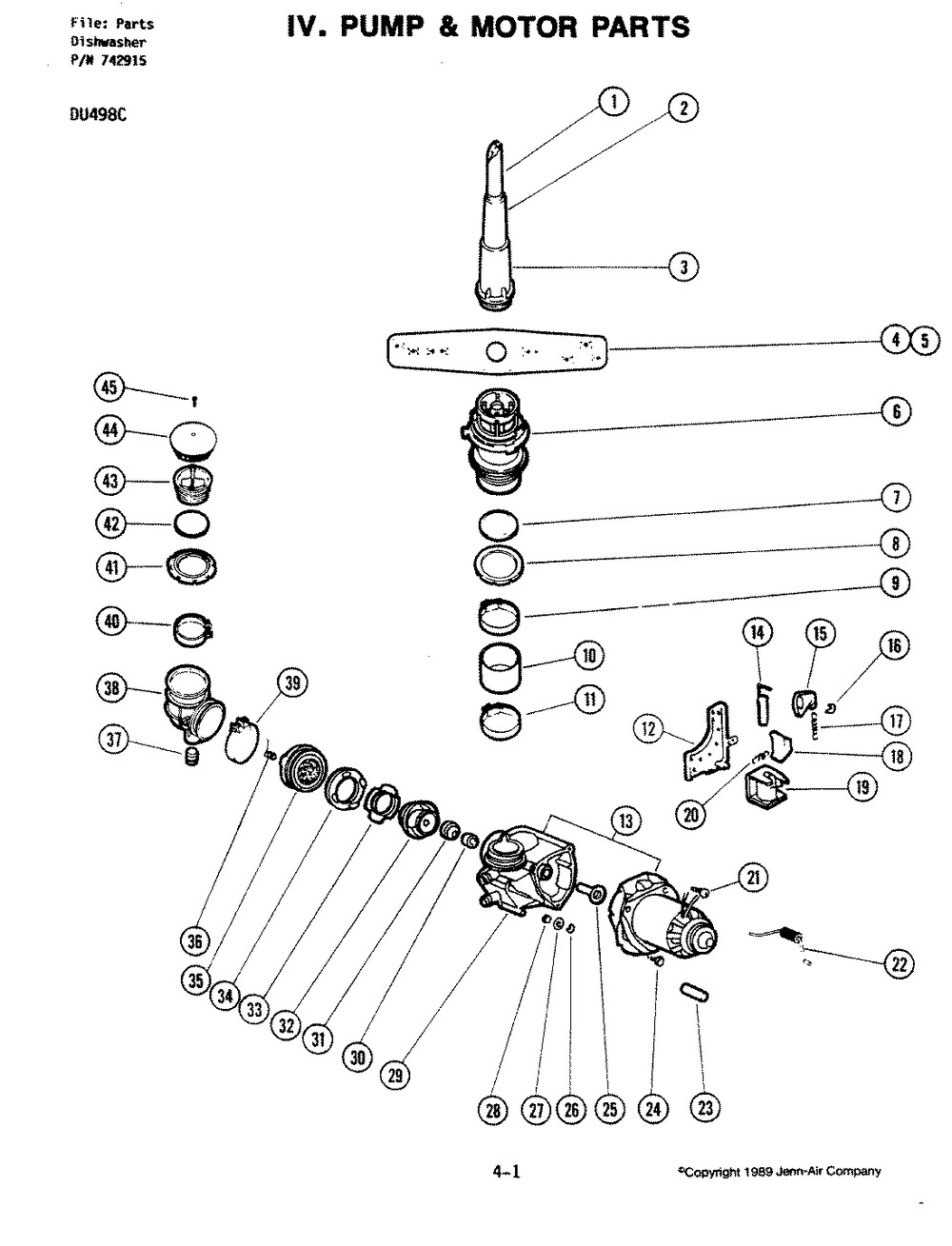 File: Parts
Dishwasher
P/N 742915

IV. PUMP & MOTOR PARTS

DU498C

1
2
3
4
5
6
7
8
9
10
11
12
13
14
15
16
17
18
19
20
21
22
23
24
25
26
27
28
29
30
31
32
33
34
35
36
37
38
39
40
41
42
43
44
45

4-1

©Copyright 1989 Jenn-Air Company