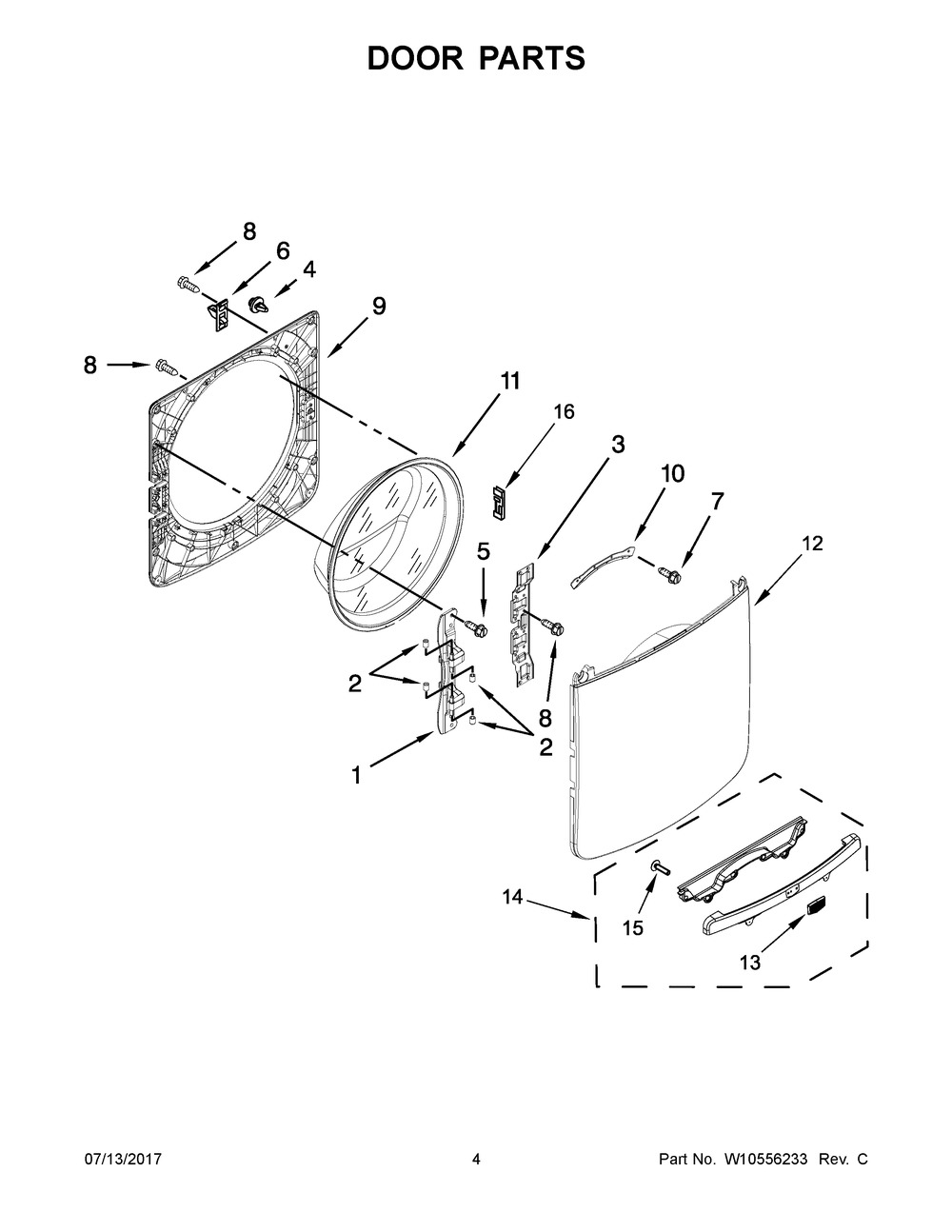 DOOR PARTS

8
6
4
9
8
11
16
3
10
7
12
5
2
8
2
1
14
15
13

07/13/2017

4

Part No. W10556233 Rev. C