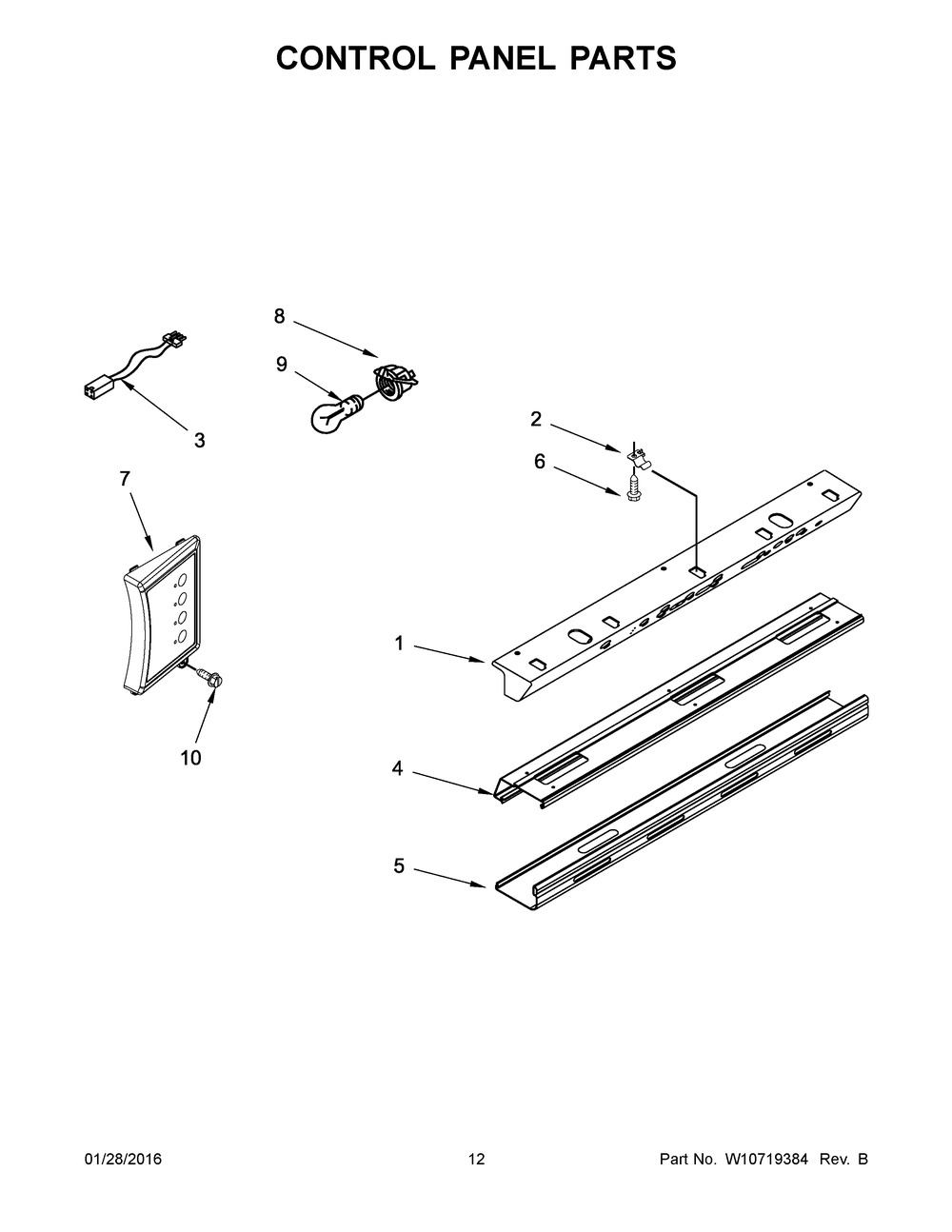 CONTROL PANEL PARTS

8

9

3

2

6

7

1

10

4

5

01/28/2016

12

Part No. W10719384 Rev. B