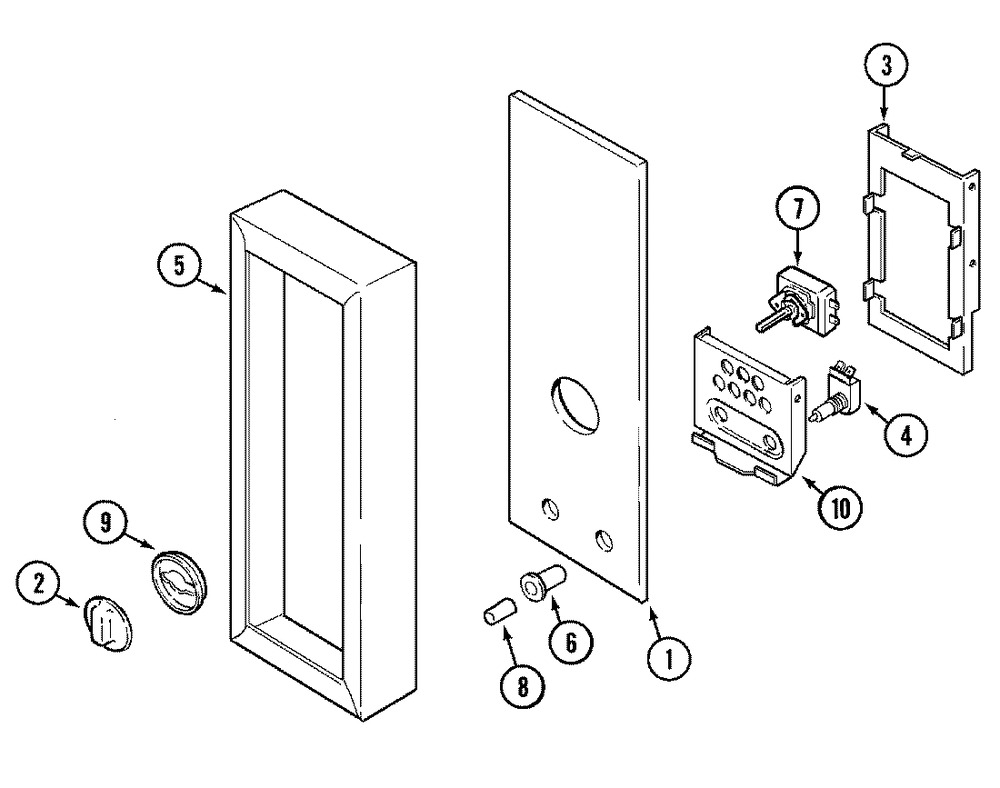 3
7
5
4
10
9
2
6
1
8