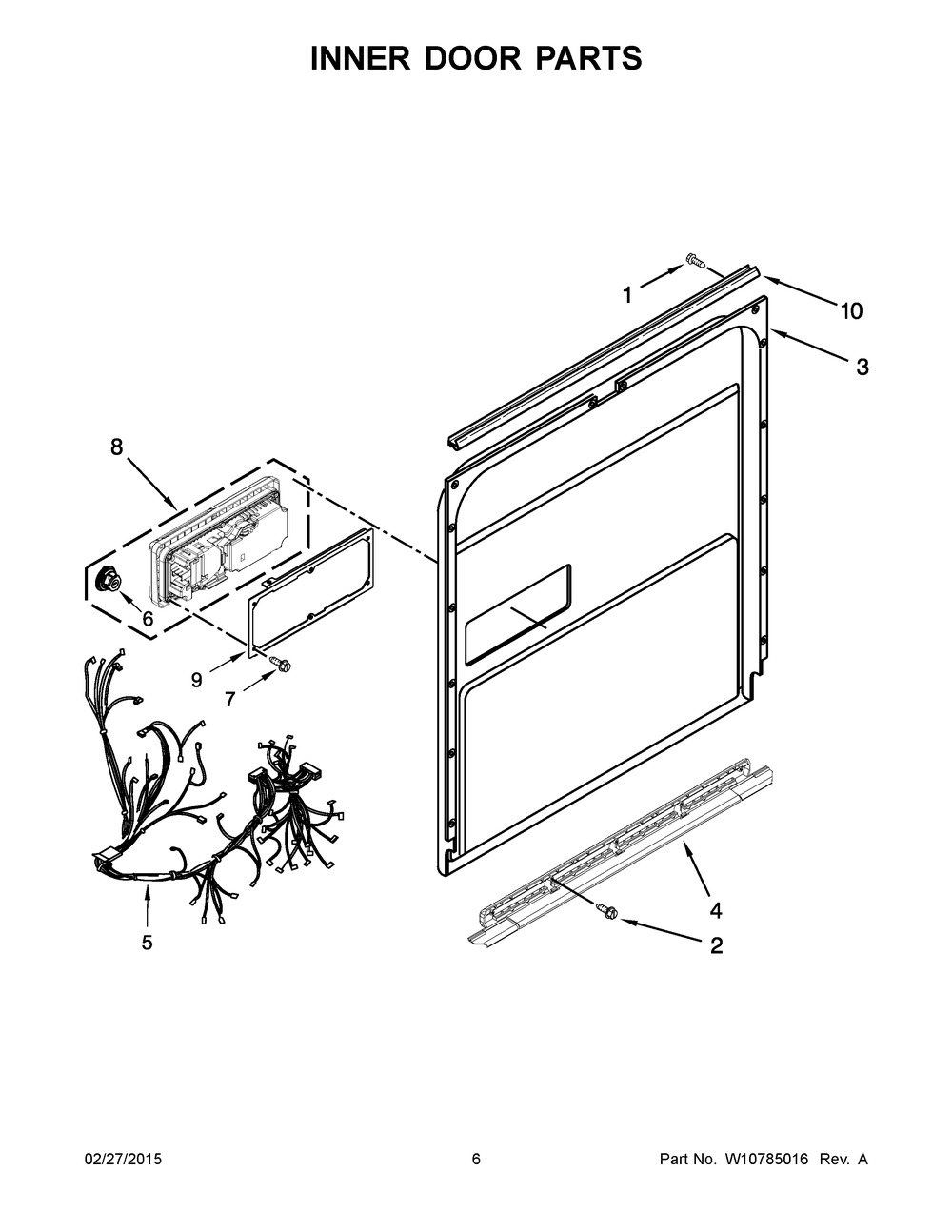 INNER DOOR PARTS

1

10

3

8

6

9

7

5

4

2

02/27/2015

6

Part No. W10785016 Rev. A