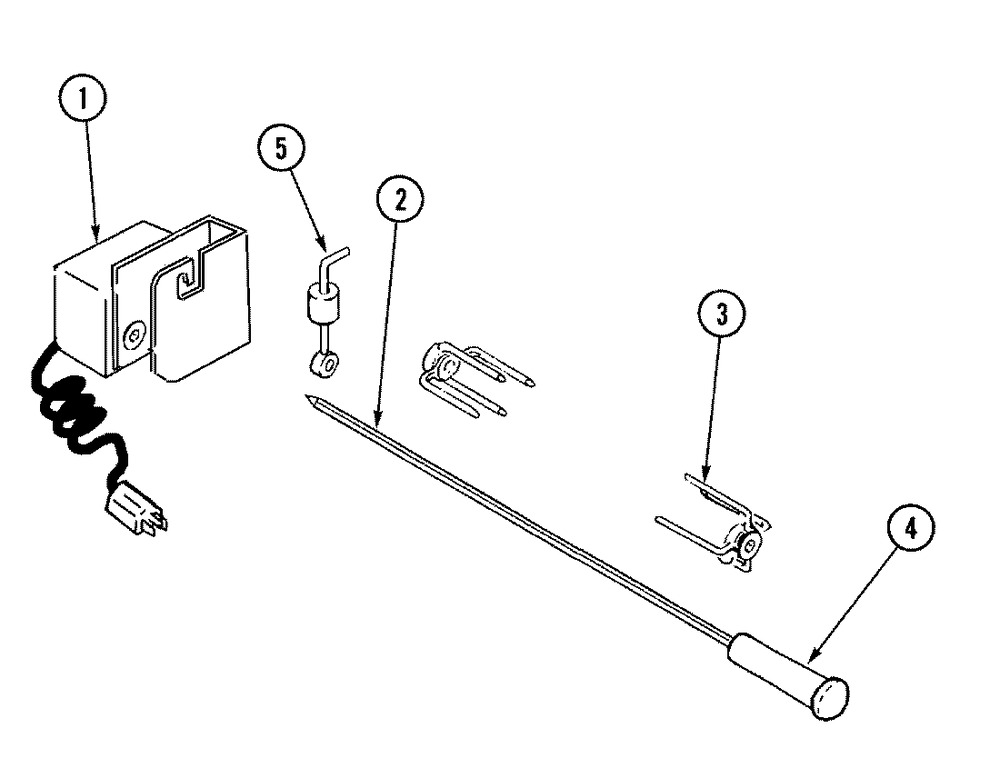 1
5
2
3
4