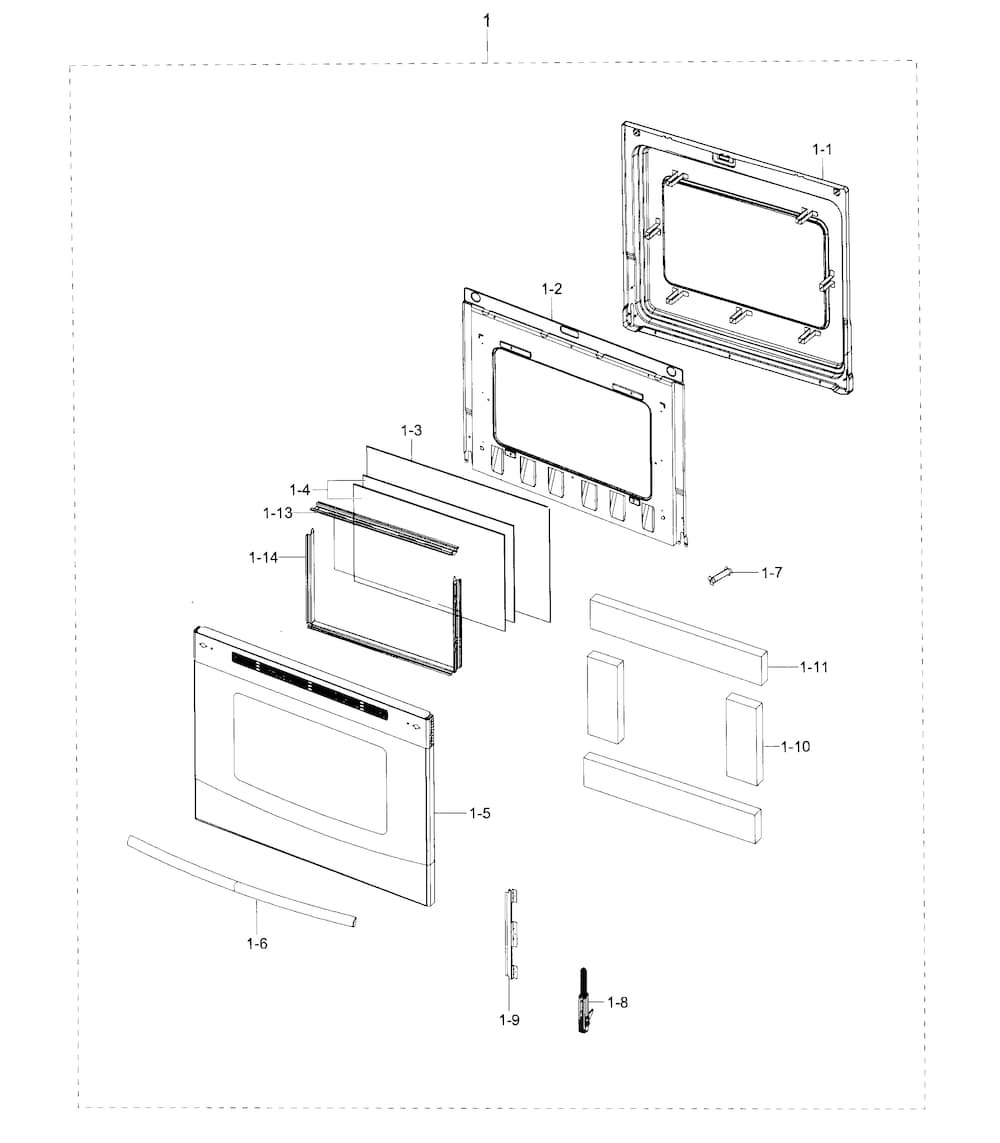 1

1-1

1-2

1-3

1-4

1-13

1-14

1-7

1-11

1-10

1-5

1-6

1-9

1-8