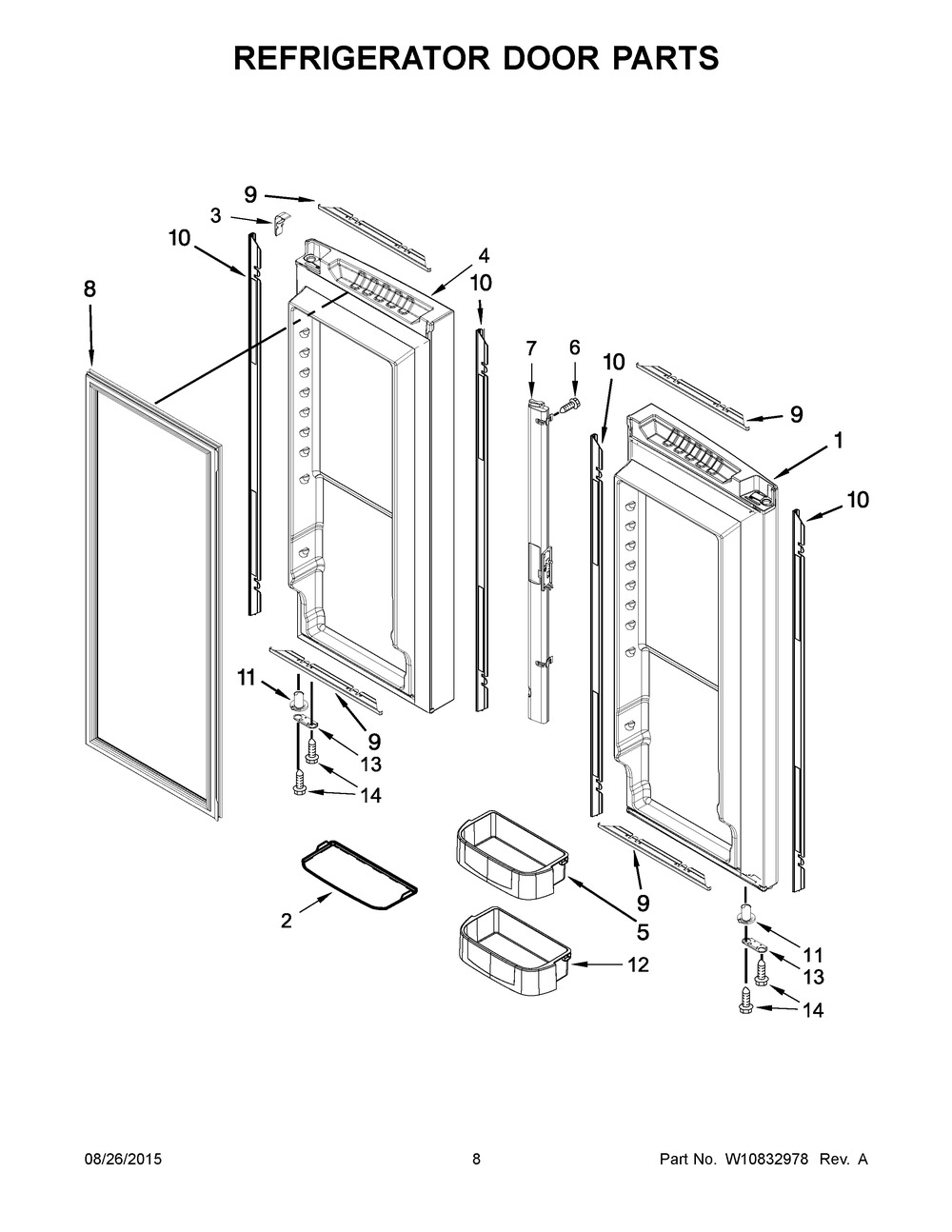 REFRIGERATOR DOOR PARTS

9
3
10
4
10
8
7
6
10
9
1
10
11
9
13
14
2
9
5
12
11
13
14

08/26/2015
8
Part No. W10832978 Rev. A