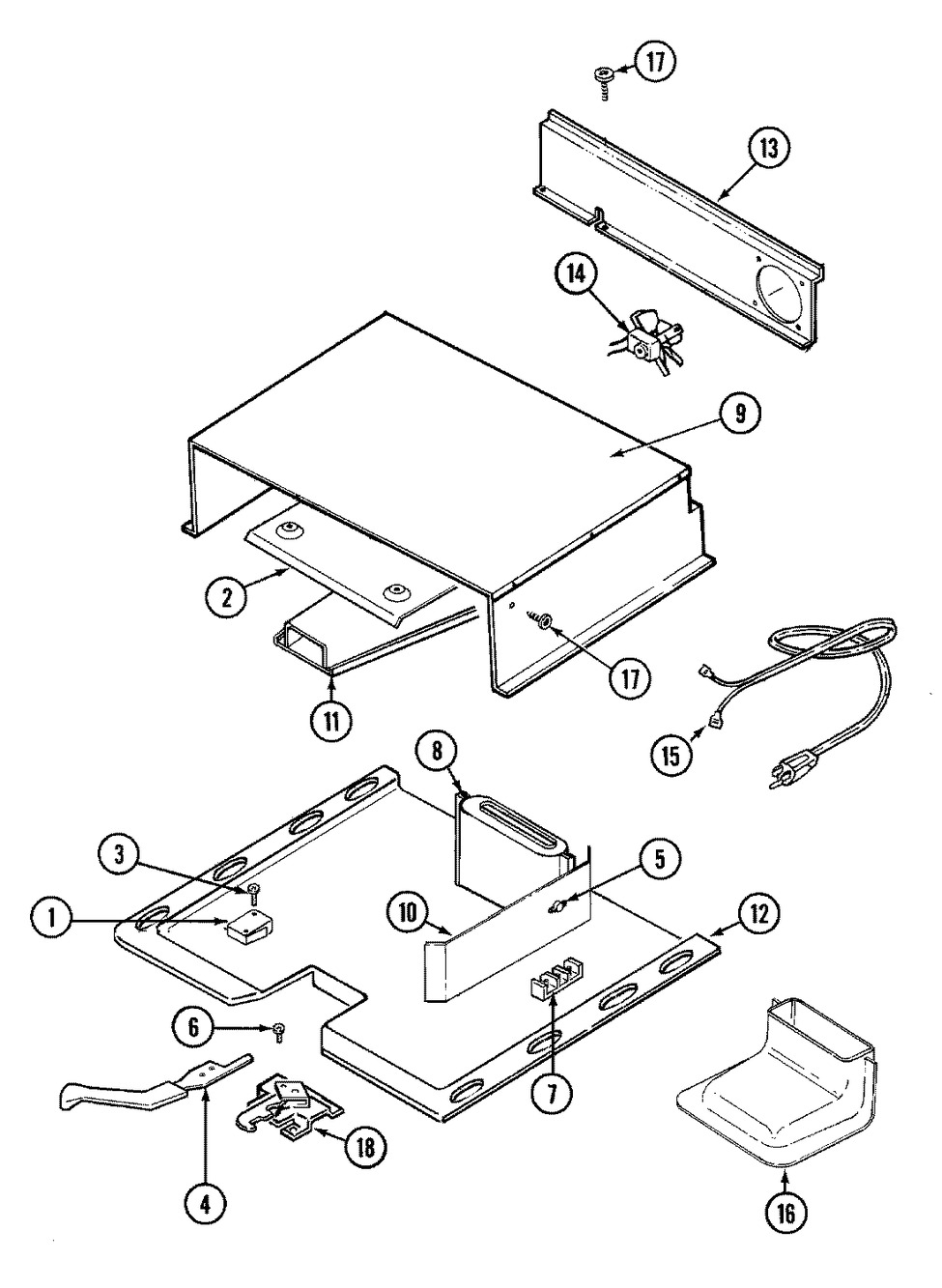 17
13
14
9
2
17
11
15
8
3
5
1
10
12
6
7
4
18
16