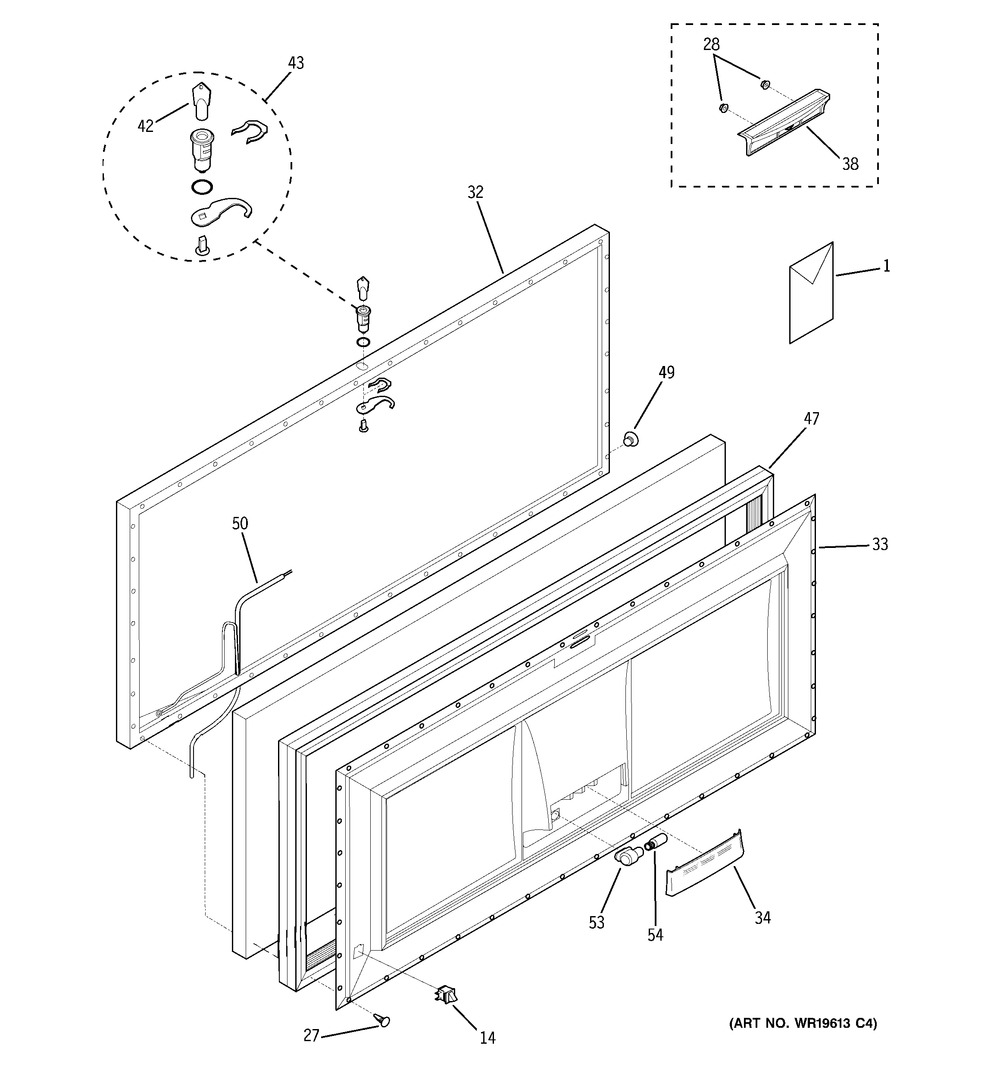 43
42
28
38
32
1
49
47
50
33
53
54
34
27
14
(ART NO. WR19613 C4)