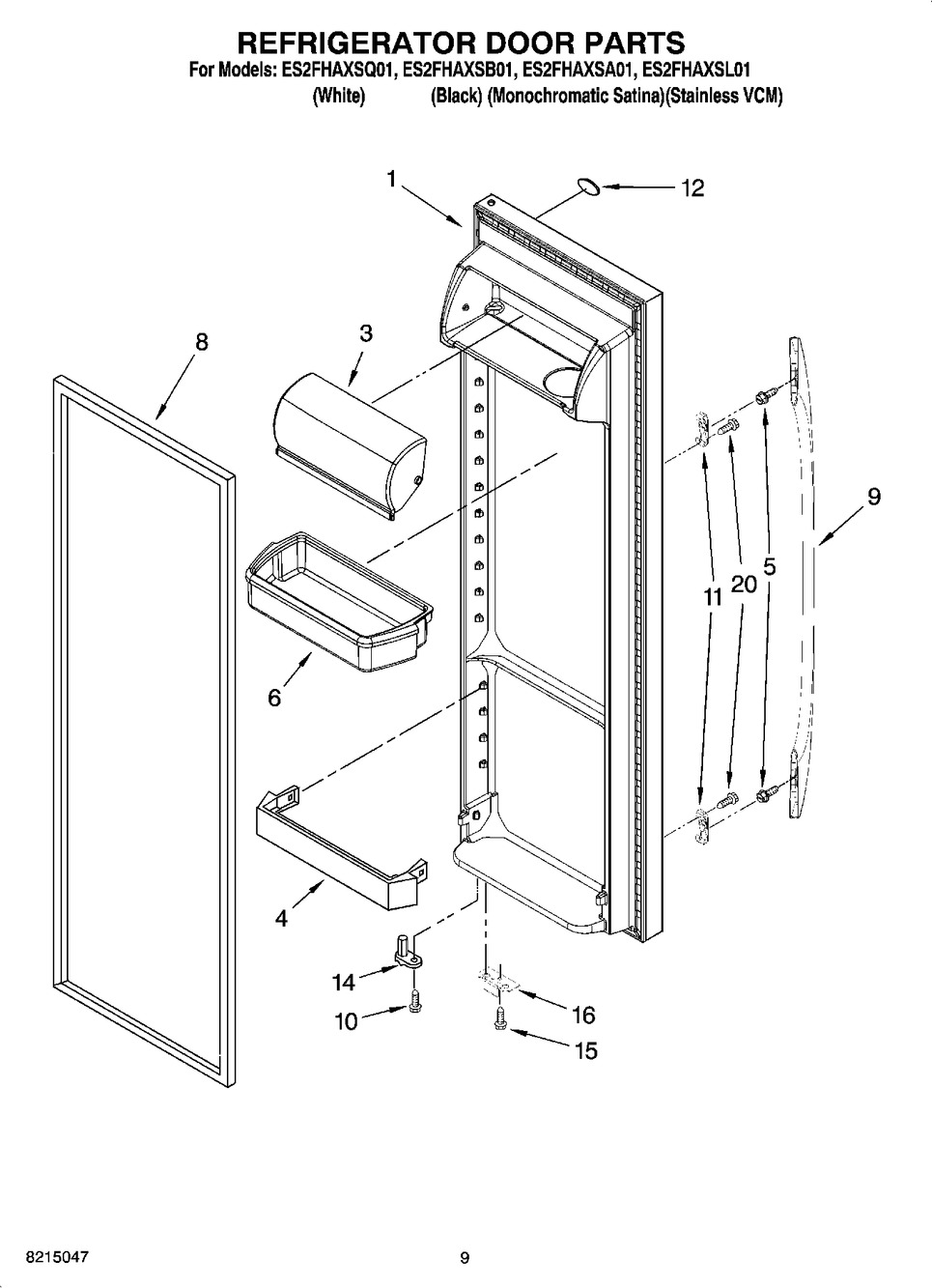 REFRIGERATOR DOOR PARTS
For Models: ES2FHAXSQ01, ES2FHAXSB01, ES2FHAXSA01, ES2FHAXSL01
(White) (Black) (Monochromatic Satina)(Stainless VCM)

1
12
8
3
9
11
20
5
6
4
14
10
16
15

8215047
9