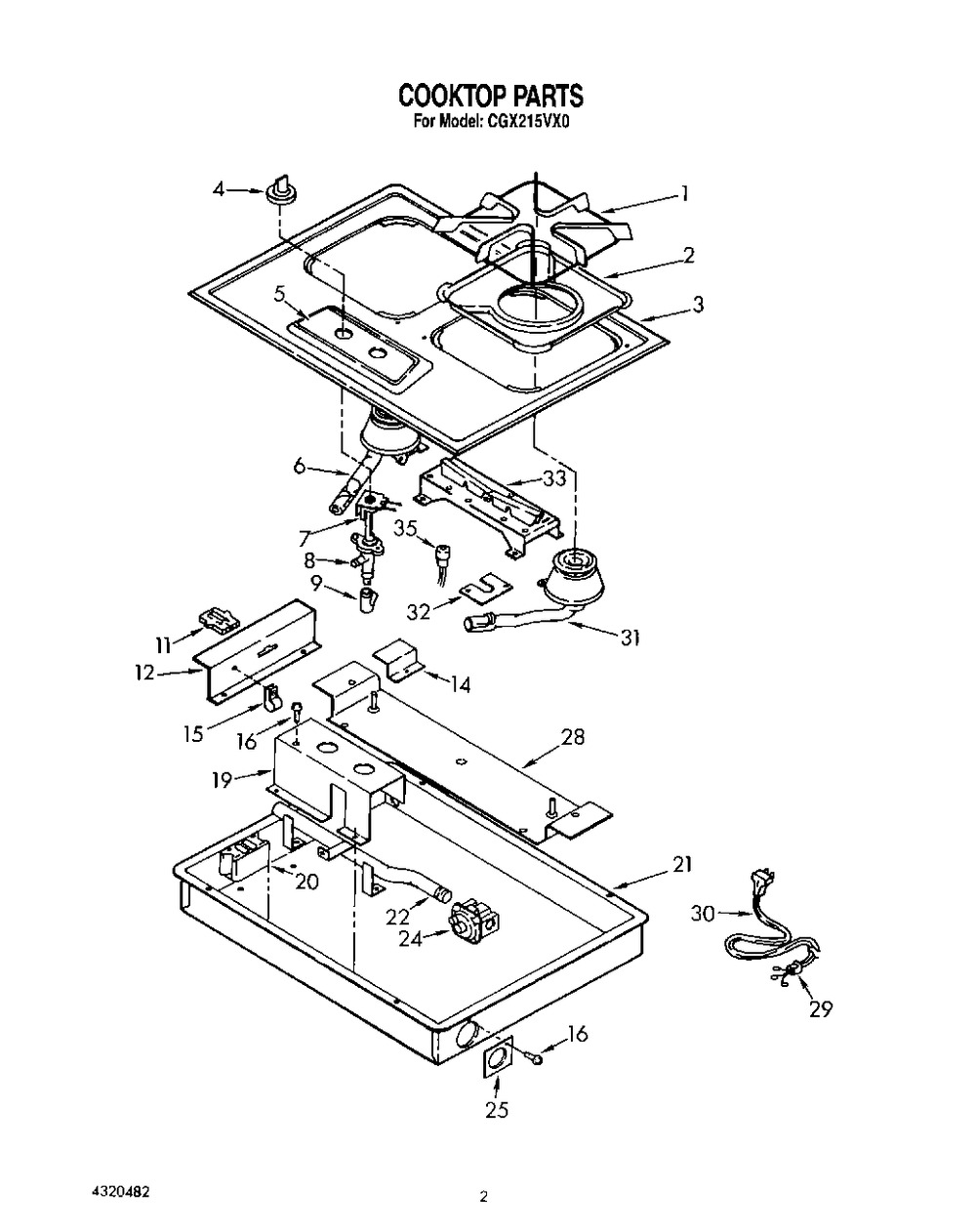 COOKTOP PARTS
For Model: CGX215VX0

4
1
2
3
5
6
33
7
35
8
9
32
31
11
12
14
15
16
28
19
21
20
22
24
30
29
16
25

4320482

2