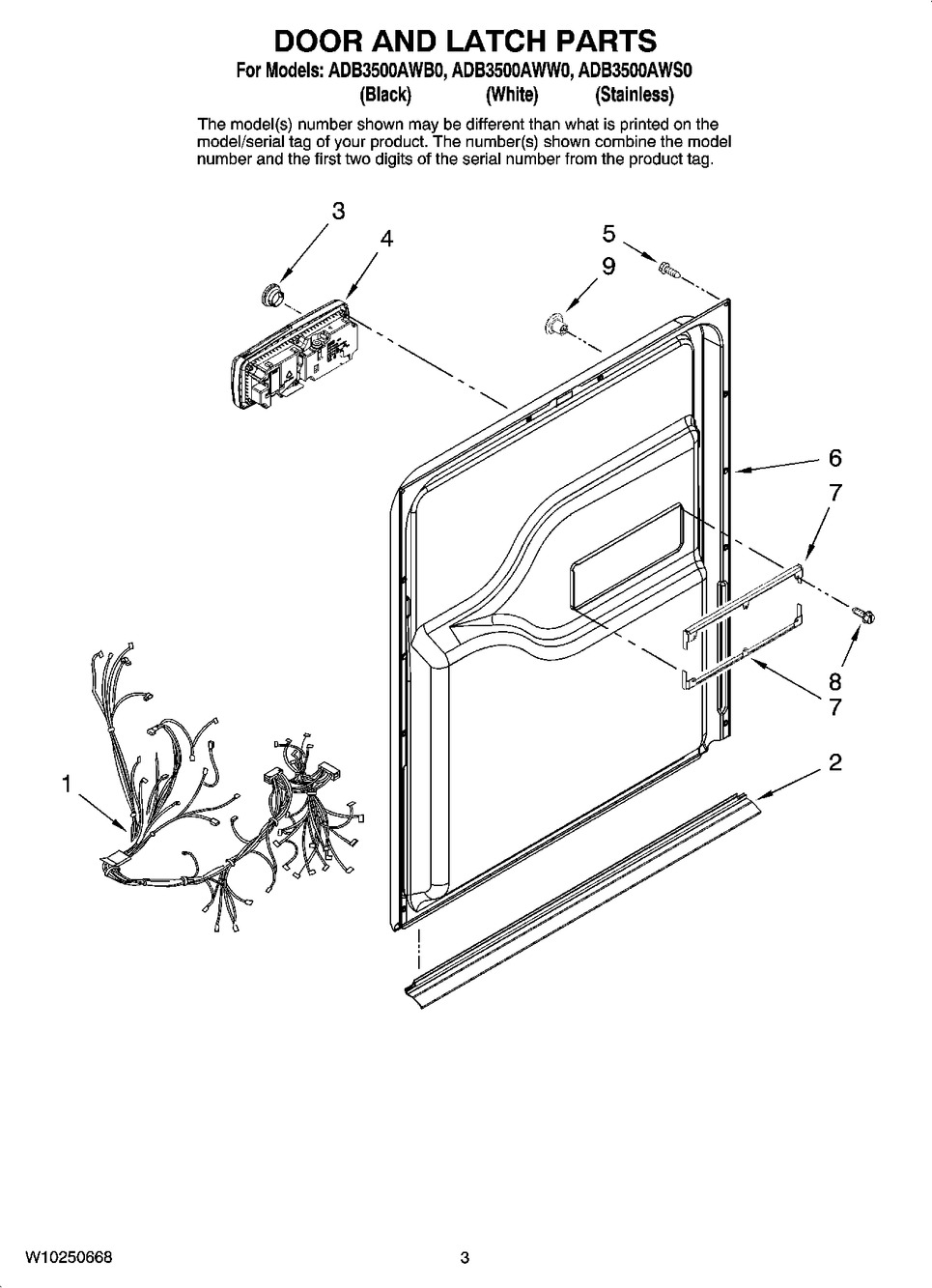 DOOR AND LATCH PARTS

For Models: ADB3500AWB0, ADB3500AWW0, ADB3500AWS0
(Black) (White) (Stainless)

The model(s) number shown may be different than what is printed on the model/serial tag of your product. The number(s) shown combine the model number and the first two digits of the serial number from the product tag.

3
4
5
9
6
7
8
7
2
1

W10250668

3