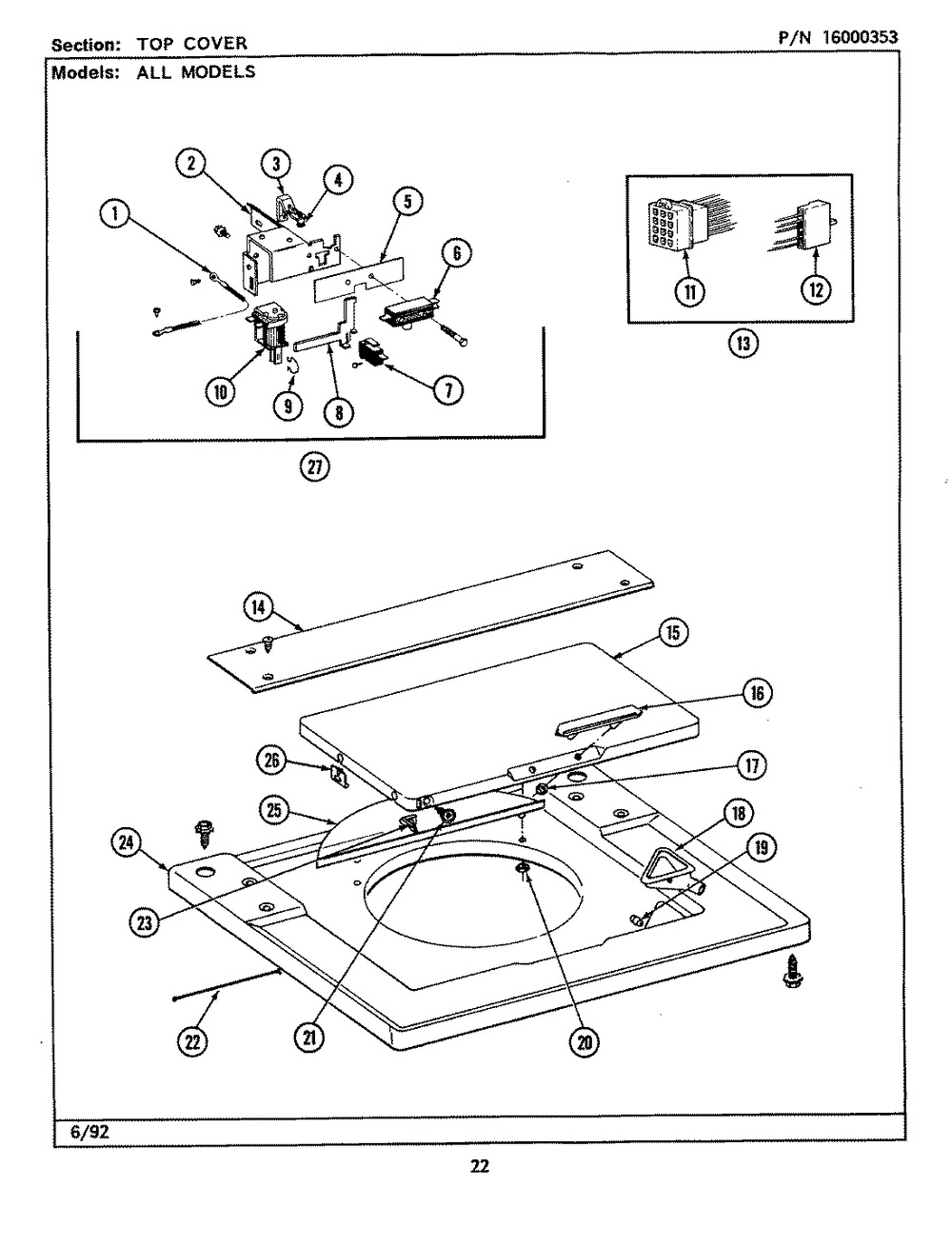 Section: TOP COVER
P/N 16000353
Models: ALL MODELS

2
3
4
1
5
6
10
9
8
7
27
11
12
13
14
15
16
26
17
25
18
24
19
23
22
21
20

6/92

22