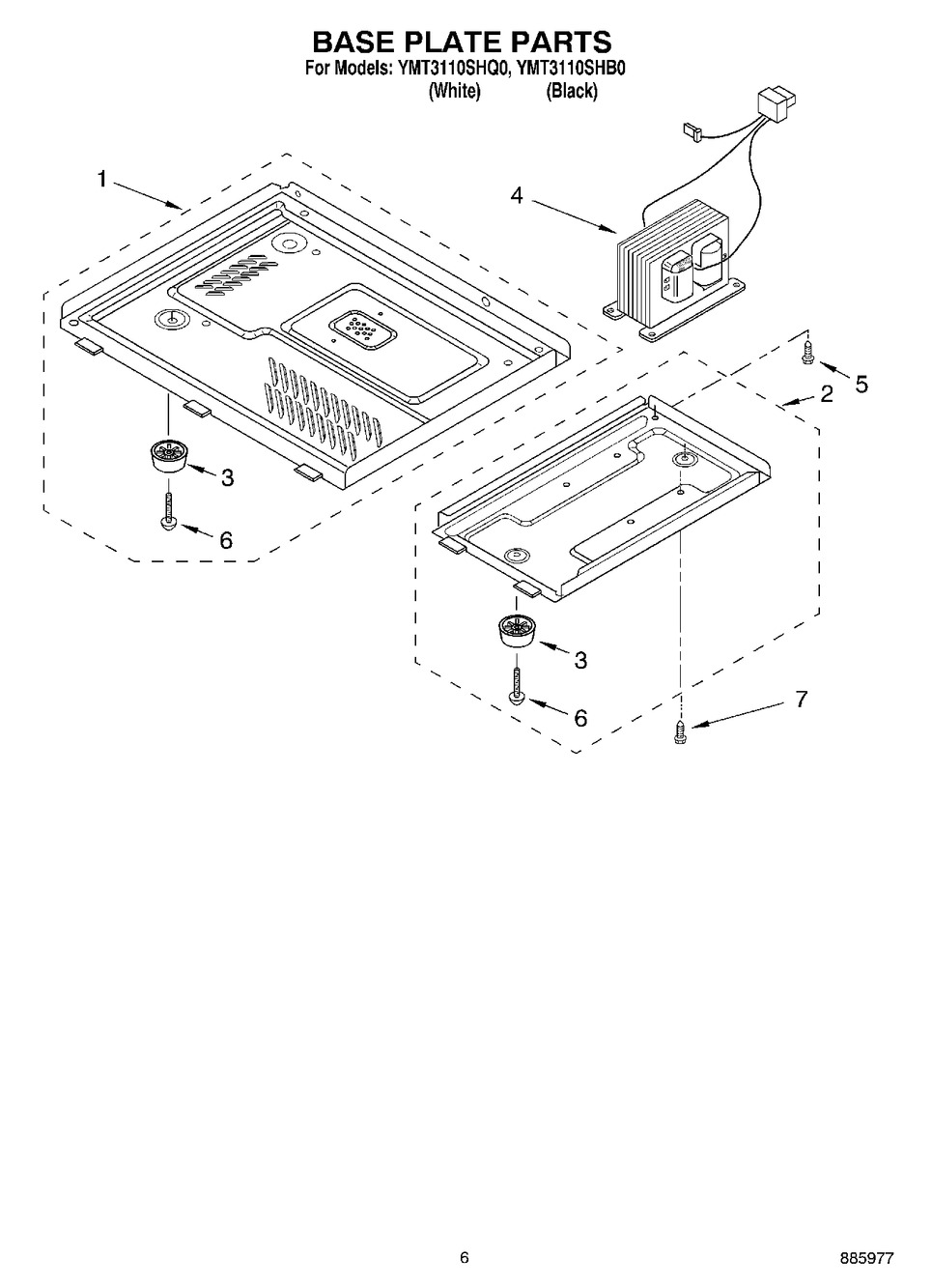 BASE PLATE PARTS
For Models: YMT3110SHQ0, YMT3110SHB0
(White) (Black)

1
4
5
2
3
6
3
6
7

6
885977