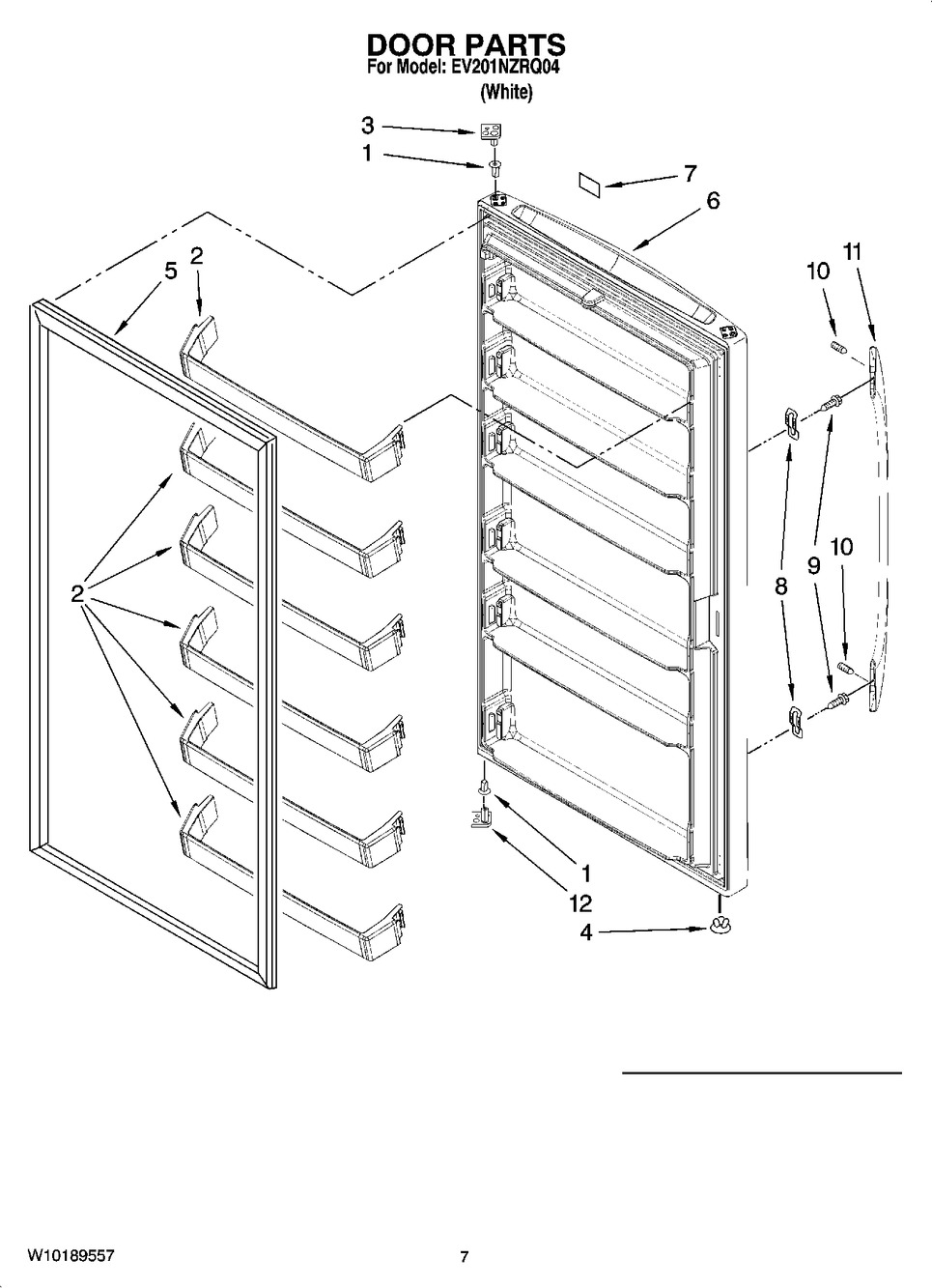 DOOR PARTS
For Model: EV201NZRQ04
(White)

3
1
7
6
5
2
10
11
2
8
9
10
1
12
4

W10189557

7