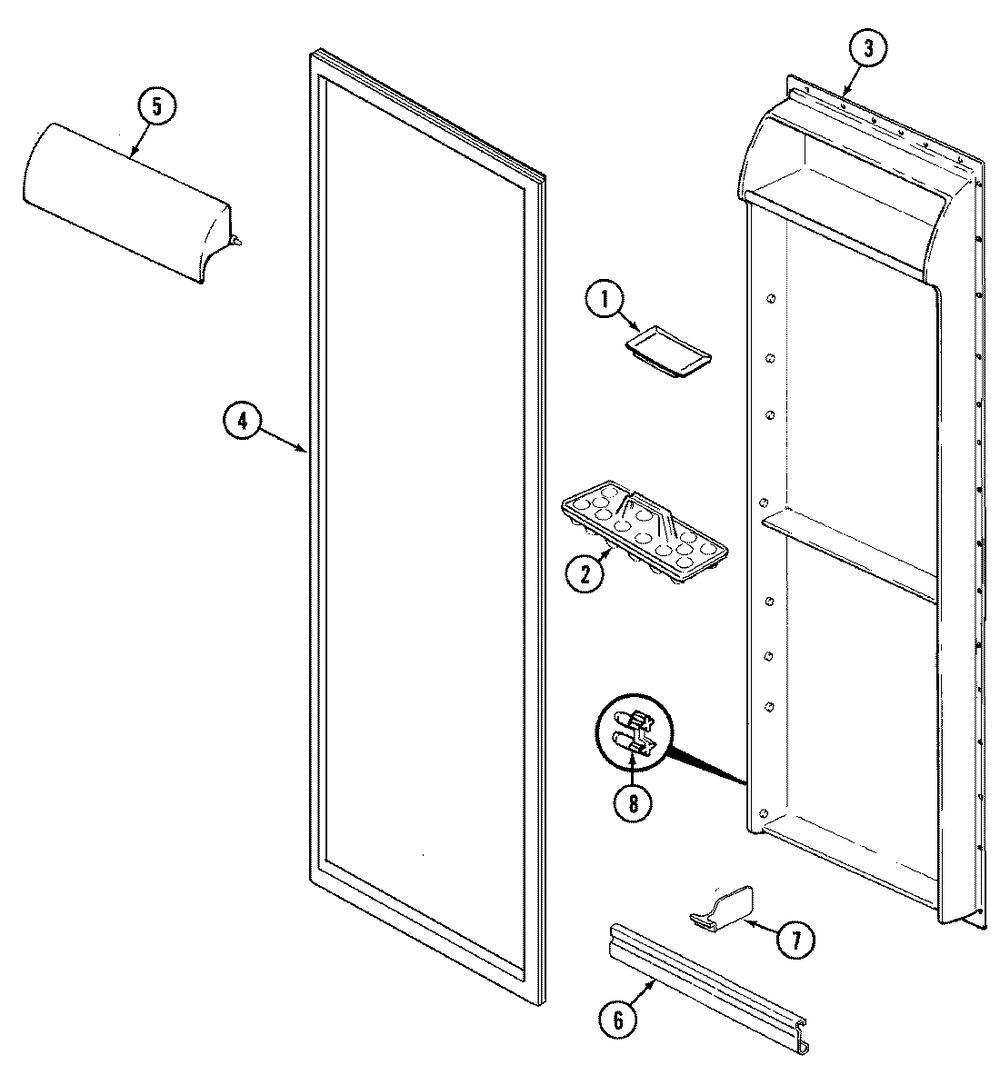 5
3
1
4
2
8
7
6