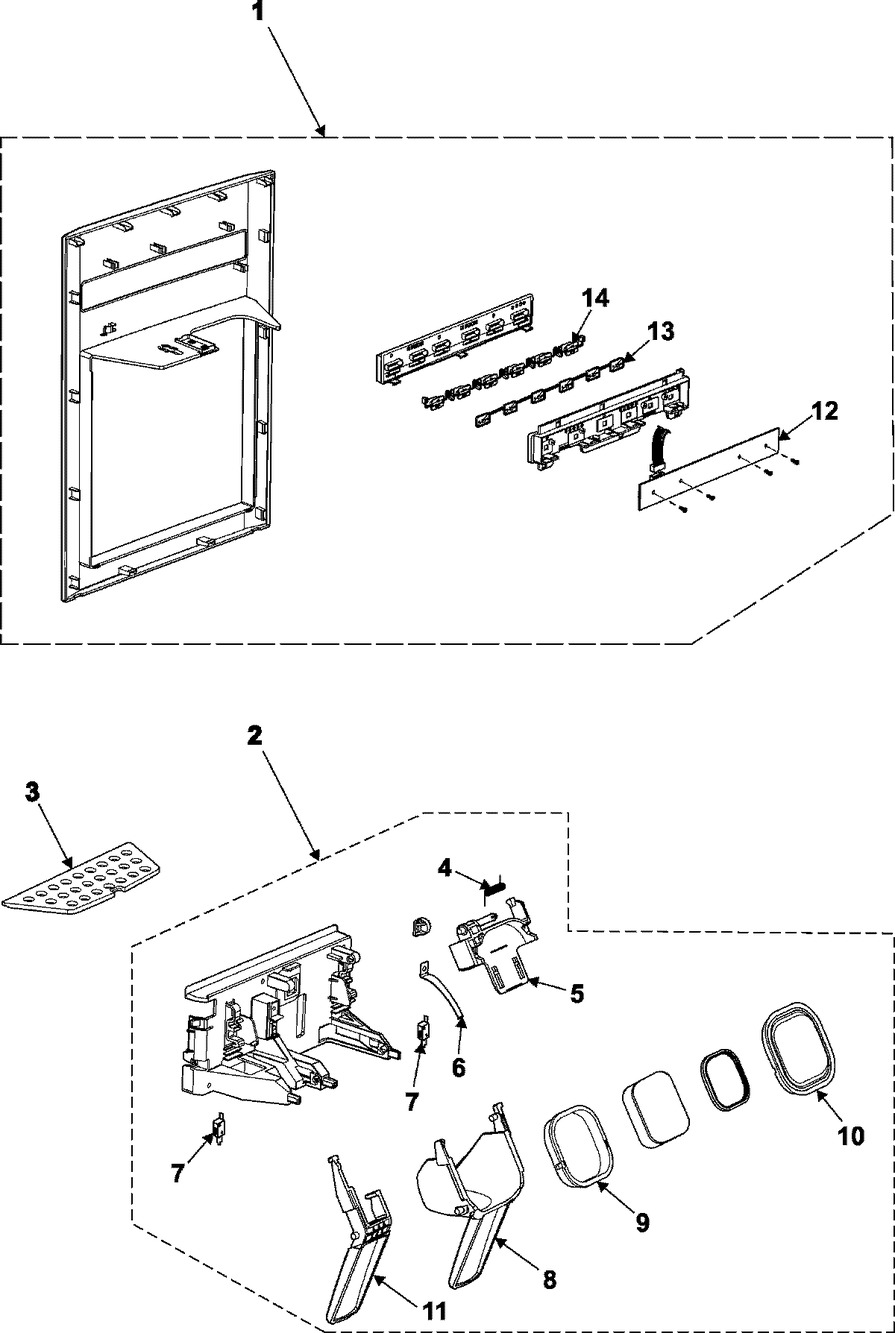 1

14

13

12

2

3

4

5

6

7

7

10

9

8

11