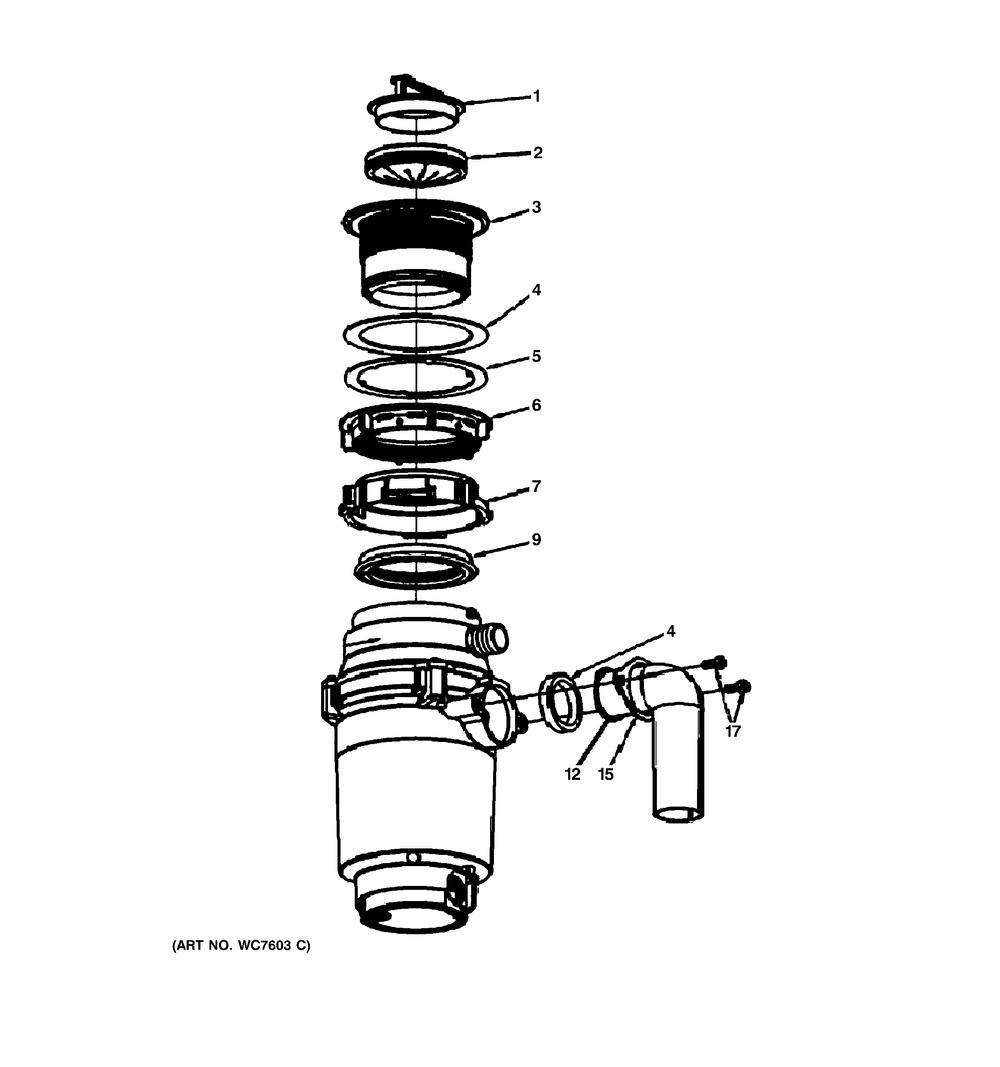 1
2
3
4
5
6
7
9
4
17
12
15
(ART NO. WC7603 C)