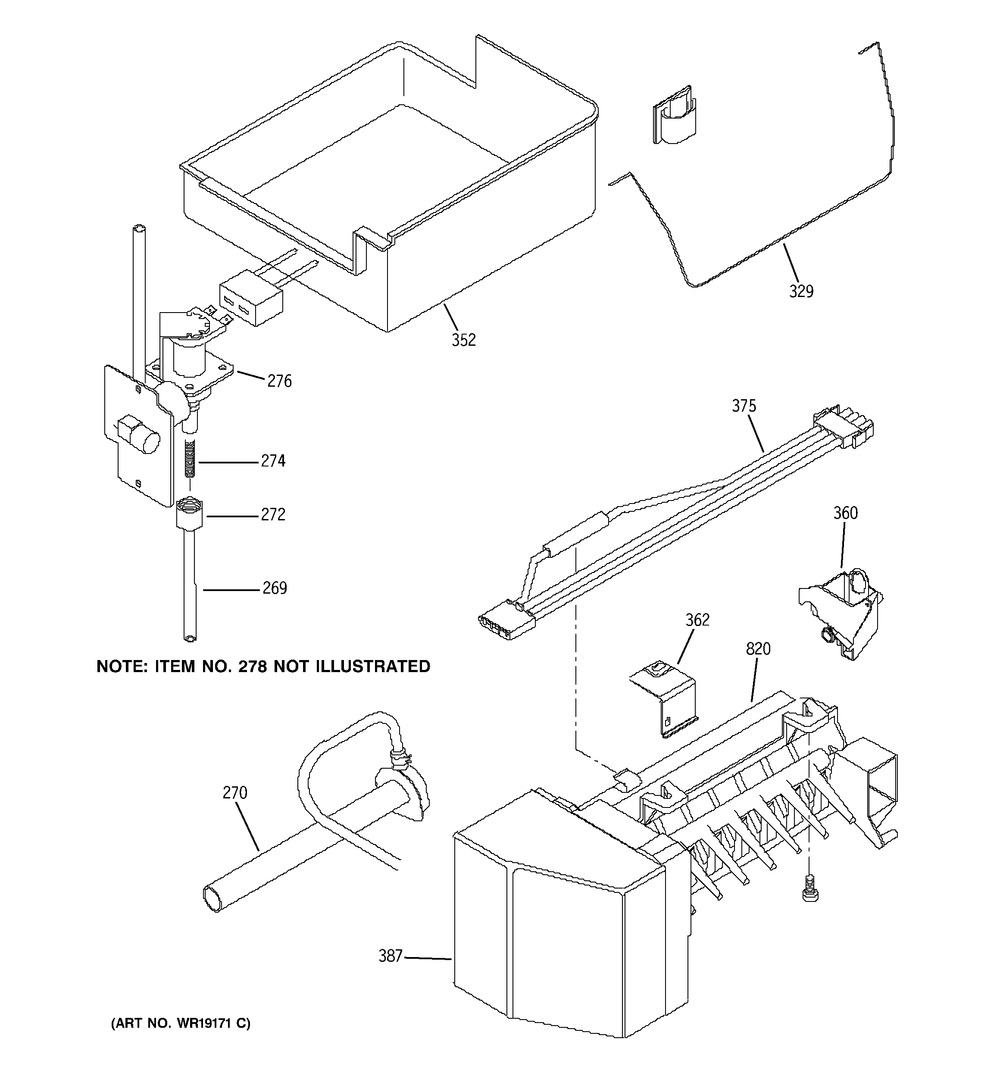 329

352

276

274

272

269

375

360

362

820

NOTE: ITEM NO. 278 NOT ILLUSTRATED

270

387

(ART NO. WR19171 C)